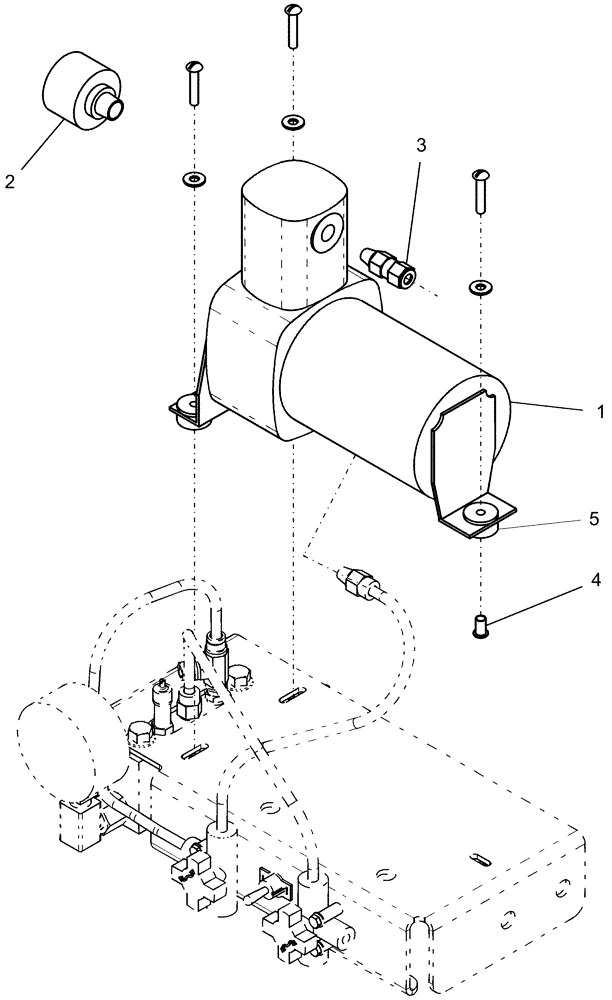 2
3
1
5
4