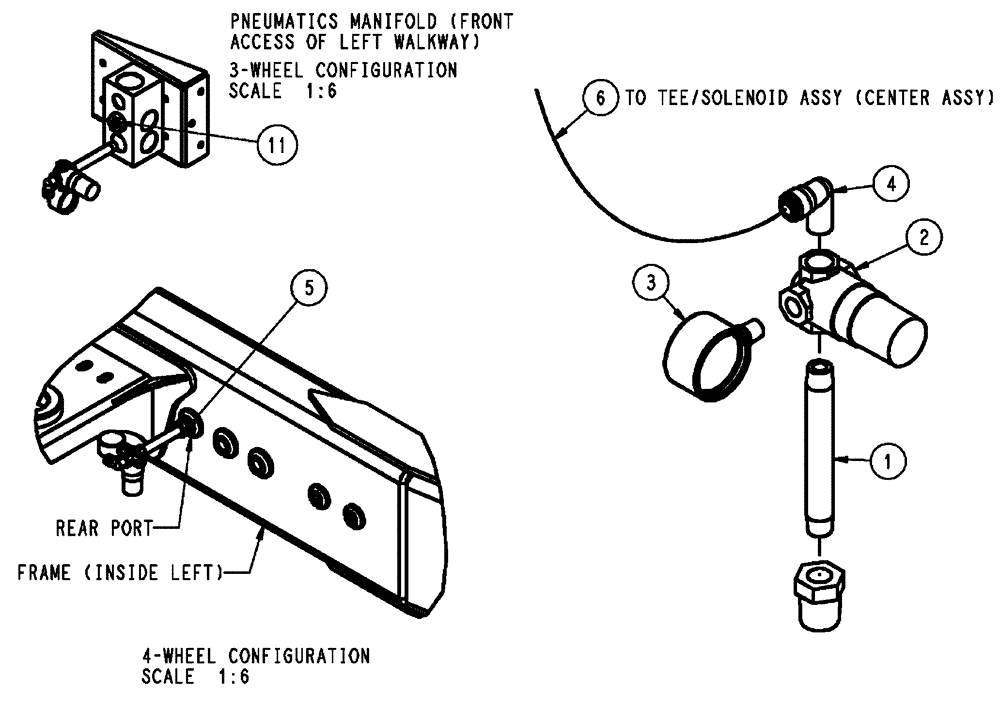 PNEUMATICS MANIFOLD (FRONT ACCESS OF LEFT WALKWAY)
3-WHEEL CONFIGURATION
SCALE 1:6

11

6 TO TEE/SOLENOID ASSY (CENTER ASSY)

4

2

3

5

1

REAR PORT

FRAME (INSIDE LEFT)

4-WHEEL CONFIGURATION
SCALE 1:6