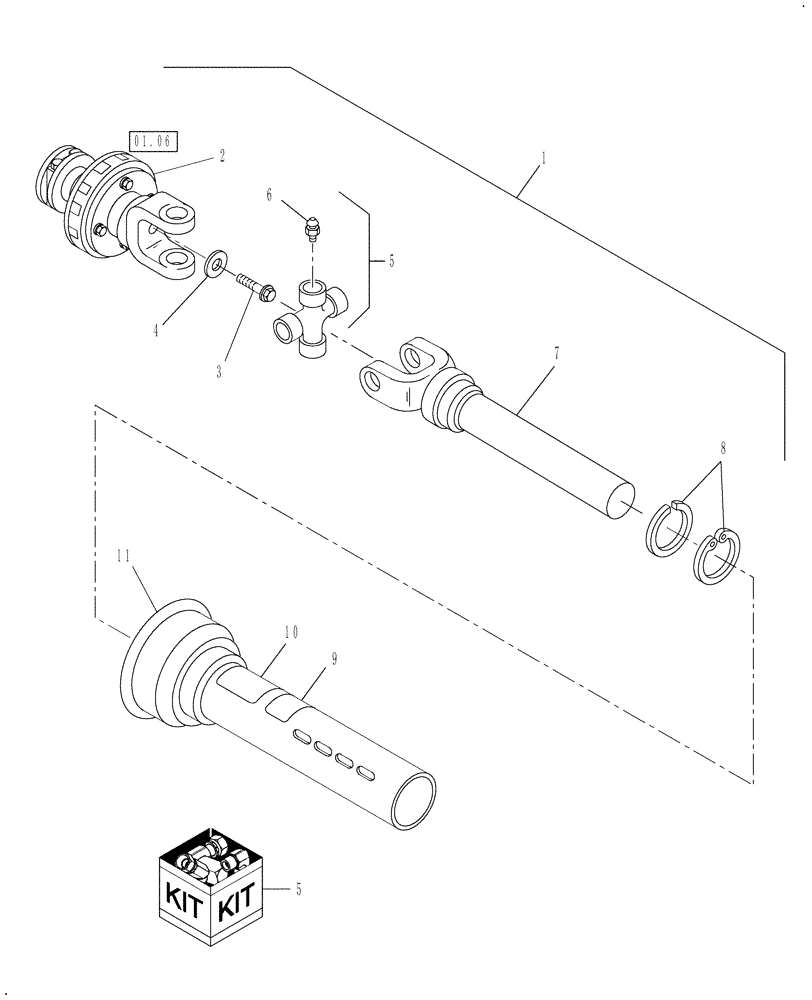 01.06
2
1
6
5
4
3
7
8
11
10
9
KIT KIT
5