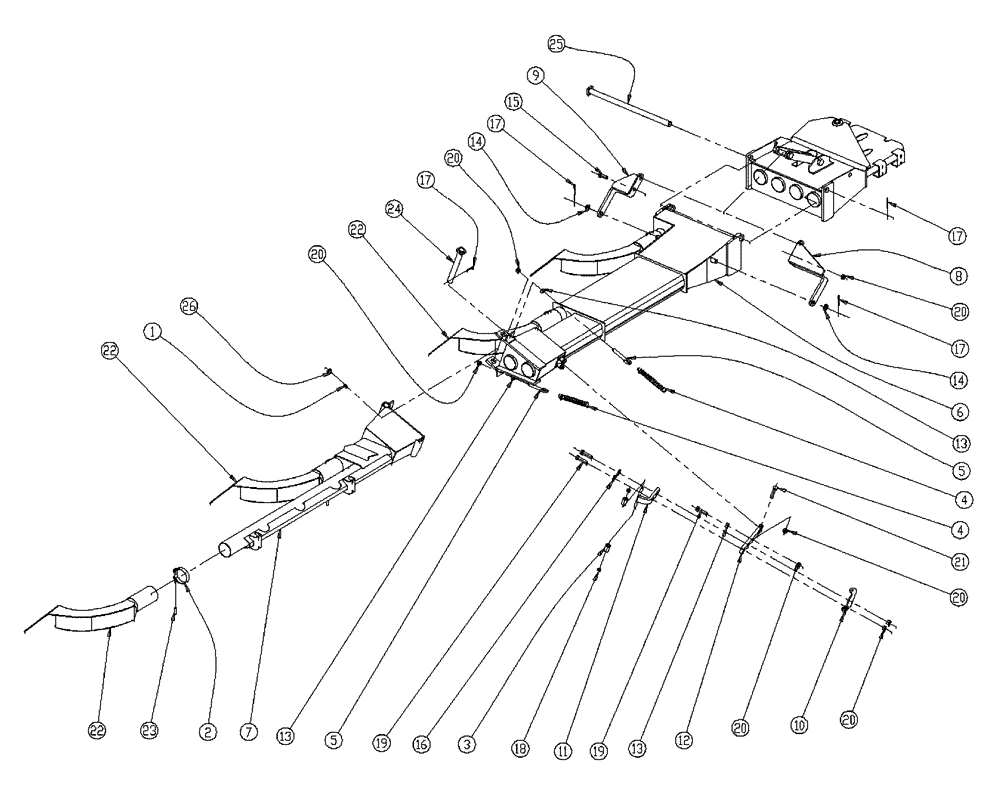 25
9
15
17
14
20
17
24
22
20
26
1
22
17
8
20
17
14
6
13
5
4
4
21
20
22
23
2
7
13
5
19
16
3
18
11
19
13
12
20
10
20