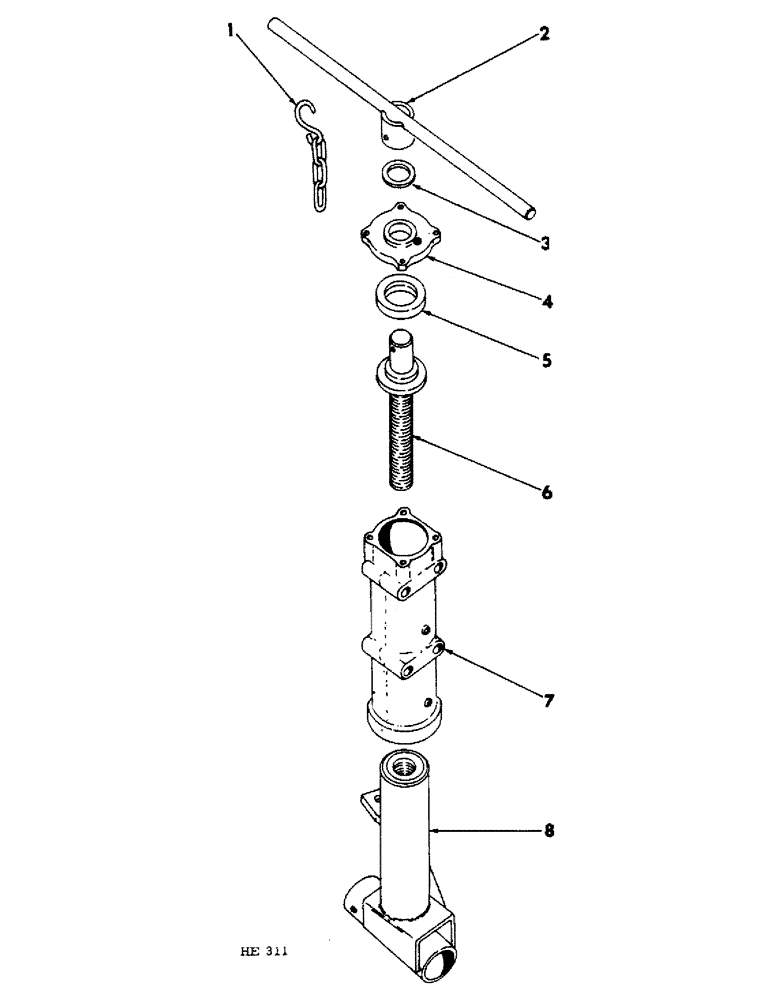 1
2
3
4
5
6
7
8
HE 311