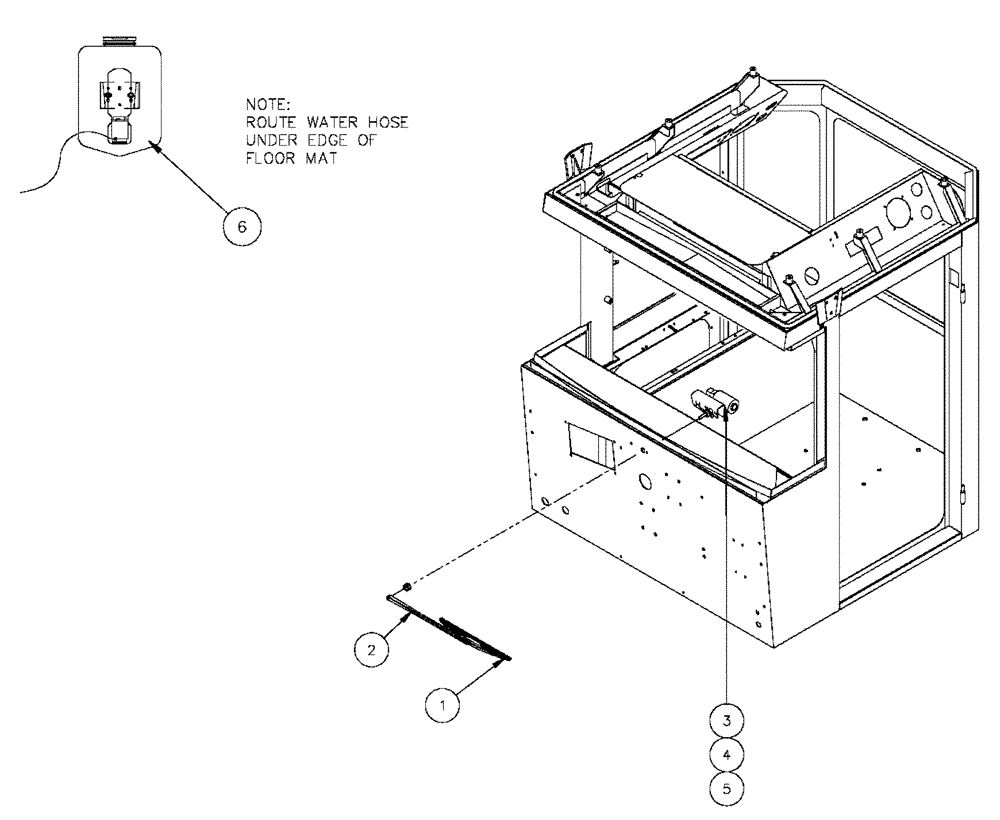 NOTE:
ROUTE WATER HOSE UNDER EDGE OF FLOOR MAT

6

2

1

3

4

5