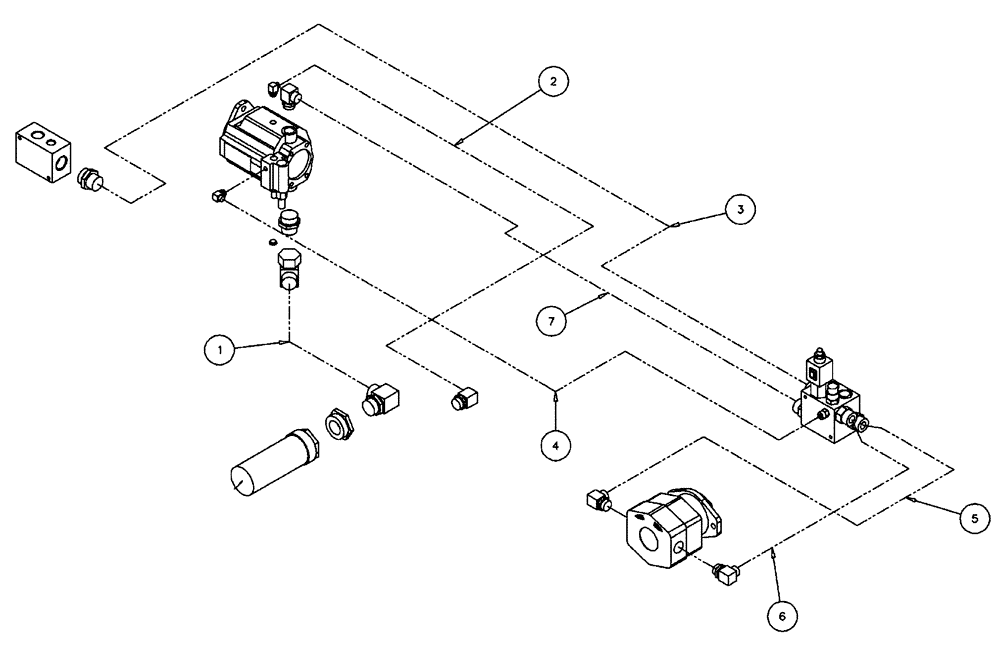 2
3
7
1
4
5
6