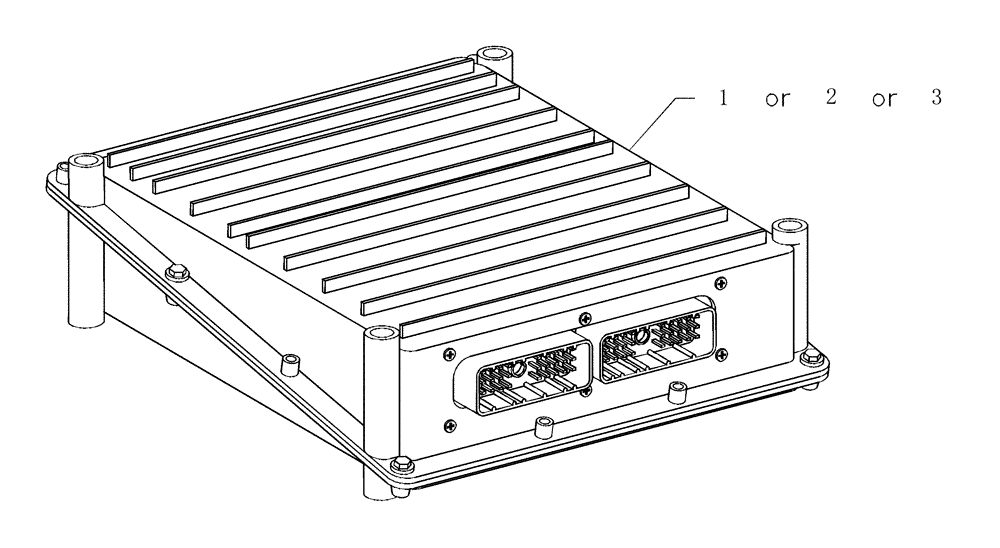 1 or 2 or 3