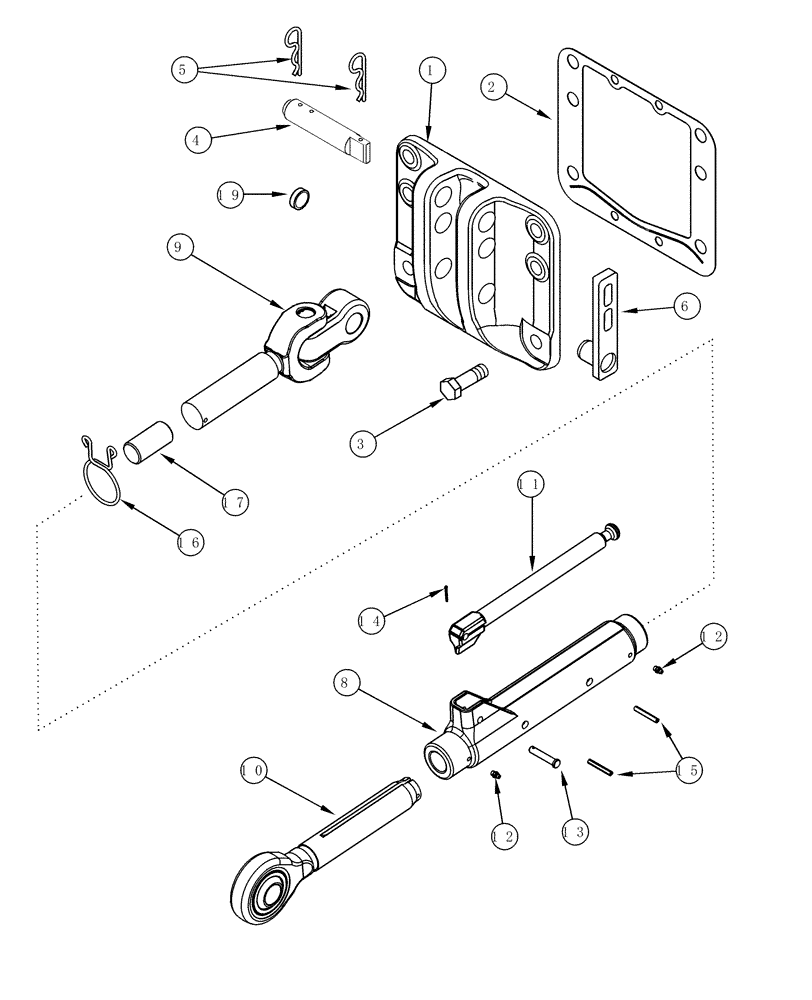 5
1
2
4
19
9
6
3
17
16
11
14
12
8
15
10
12
13