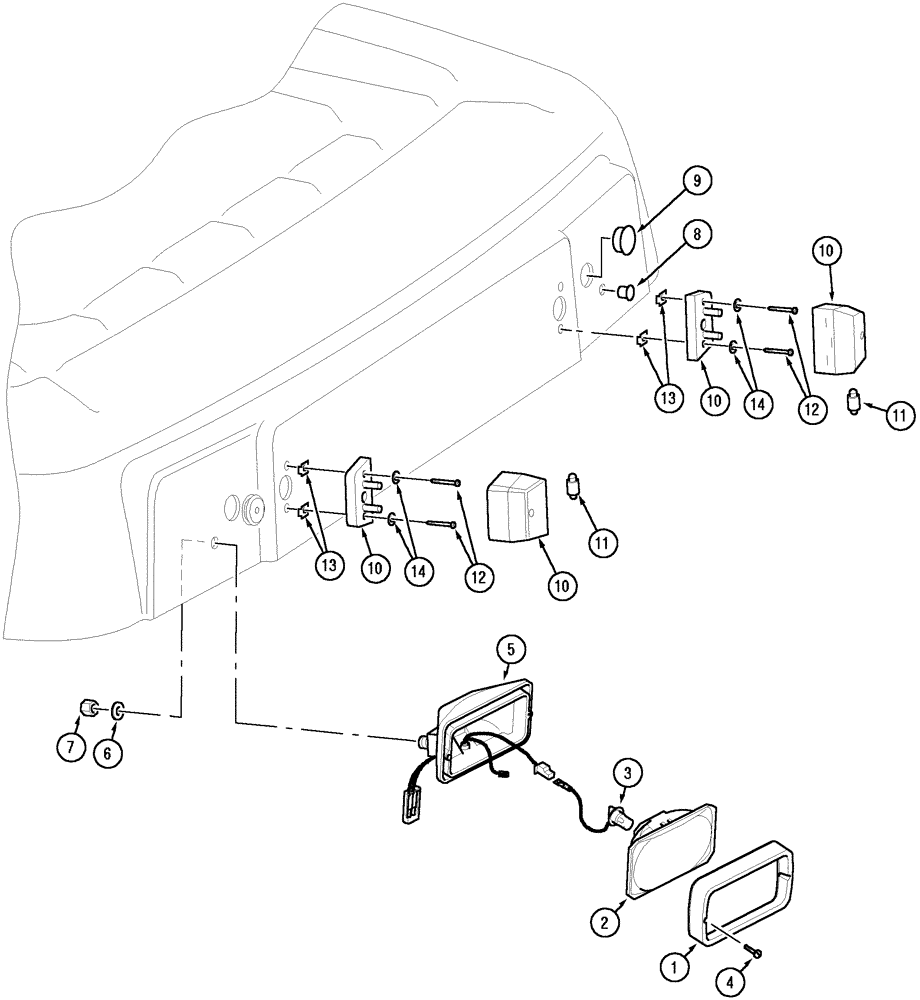 9
8
10
13
10
14
12
11
13
10
14
12
10
11
5
7
6
3
2
1
4