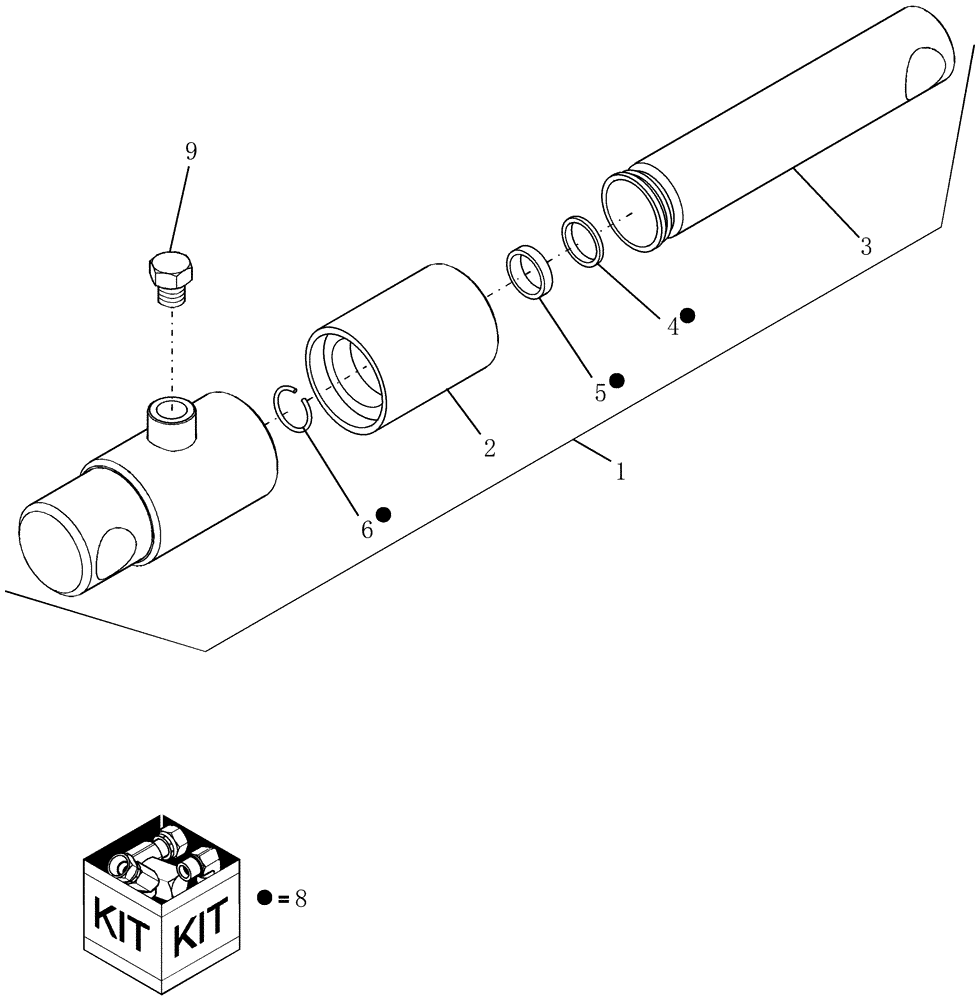 9

3

4 ●

5 ●

2

1

6 ●

KIT KIT

● = 8