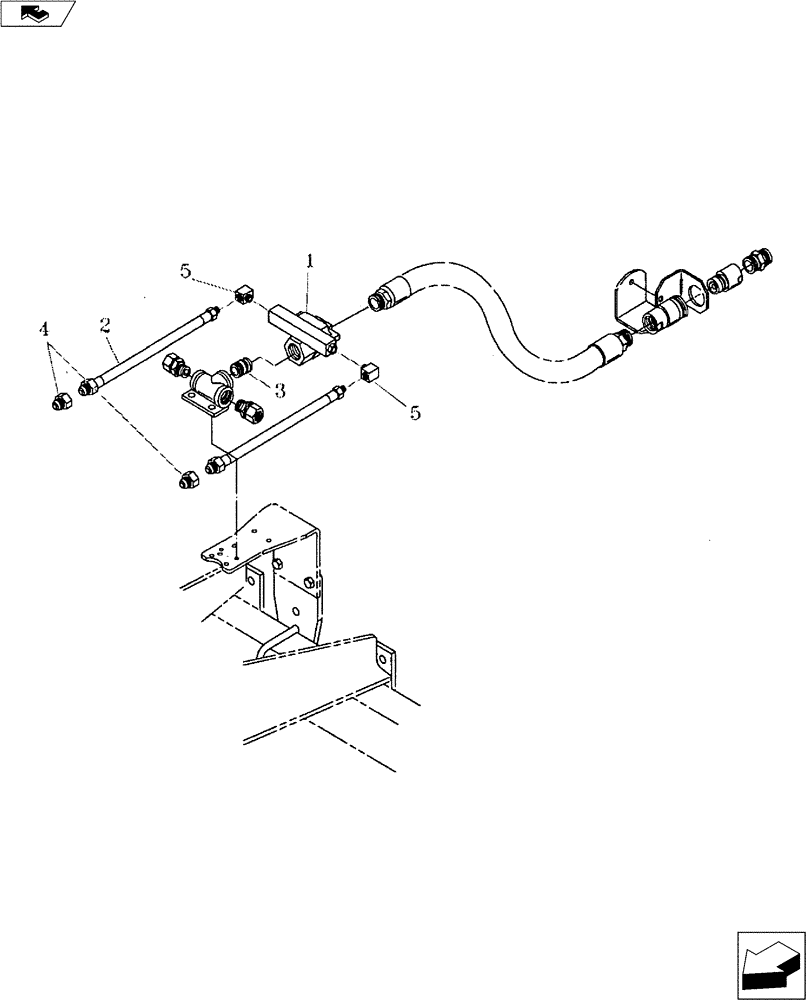 5
1
4
2
3
5