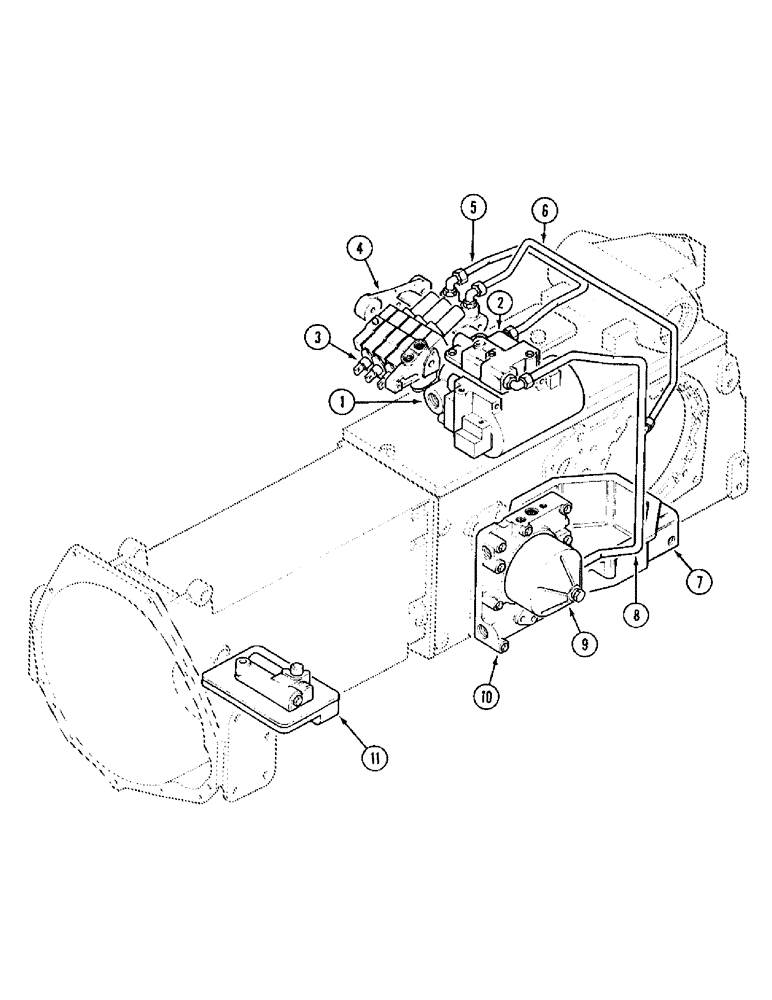 5
6
4
2
3
1
7
8
9
10
11