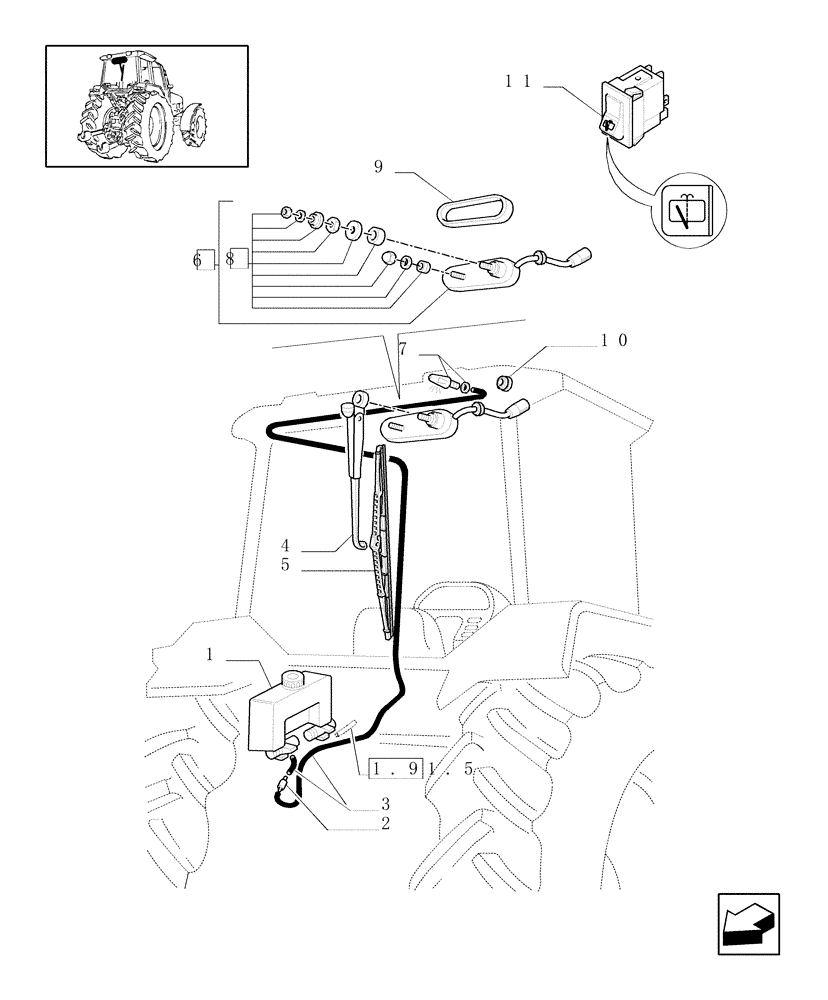 11

9

6 8

7

10

4
5

1

1.91.5

3
2