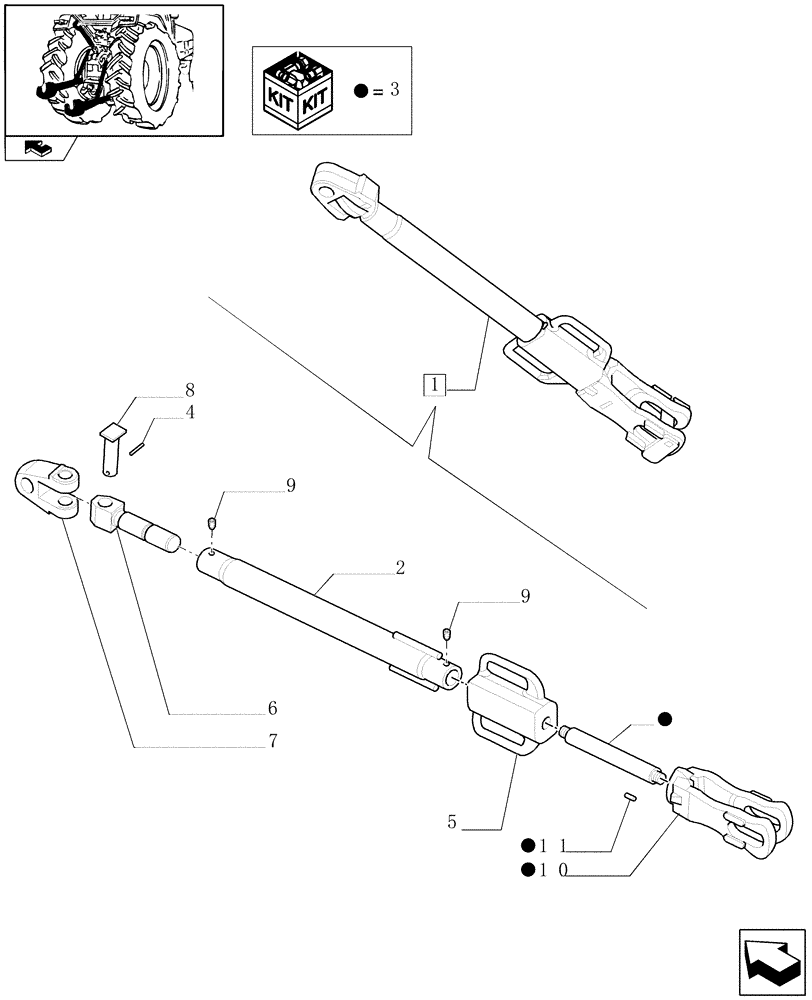 KIT KIT
● = 3

1

8
4

9

2

9

6

7

●

5

● 1 1
● 1 0