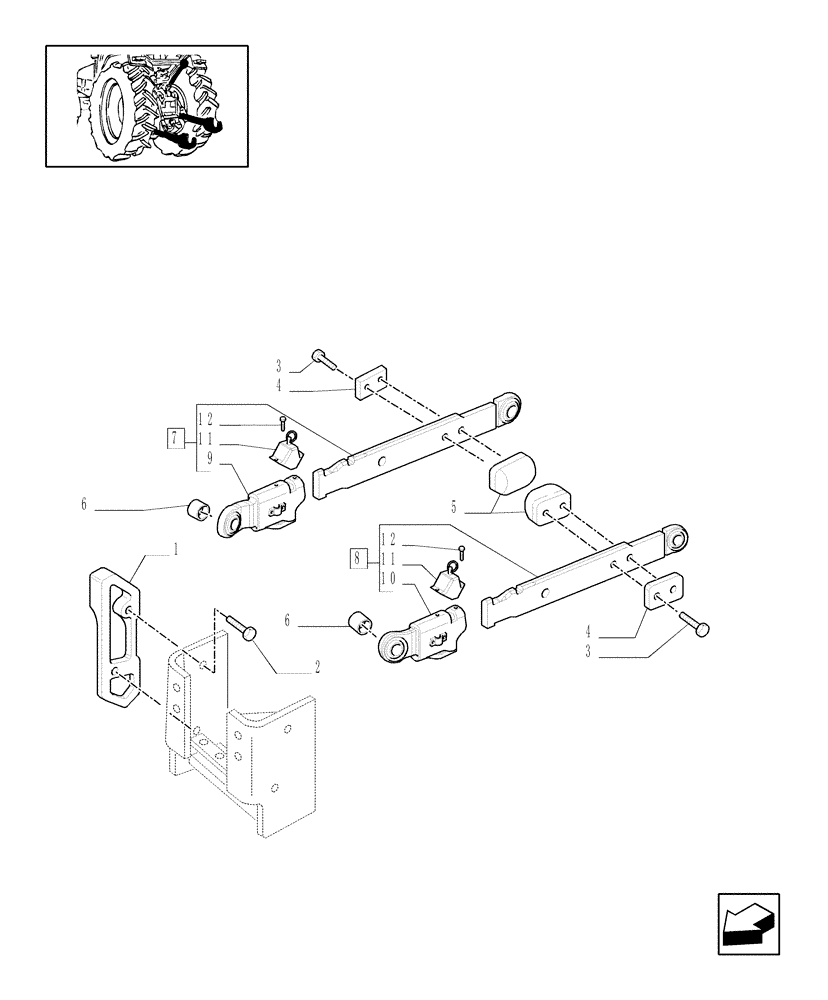 3
4
7
12
11
9
6
5
1
8
12
11
10
6
2
4
3