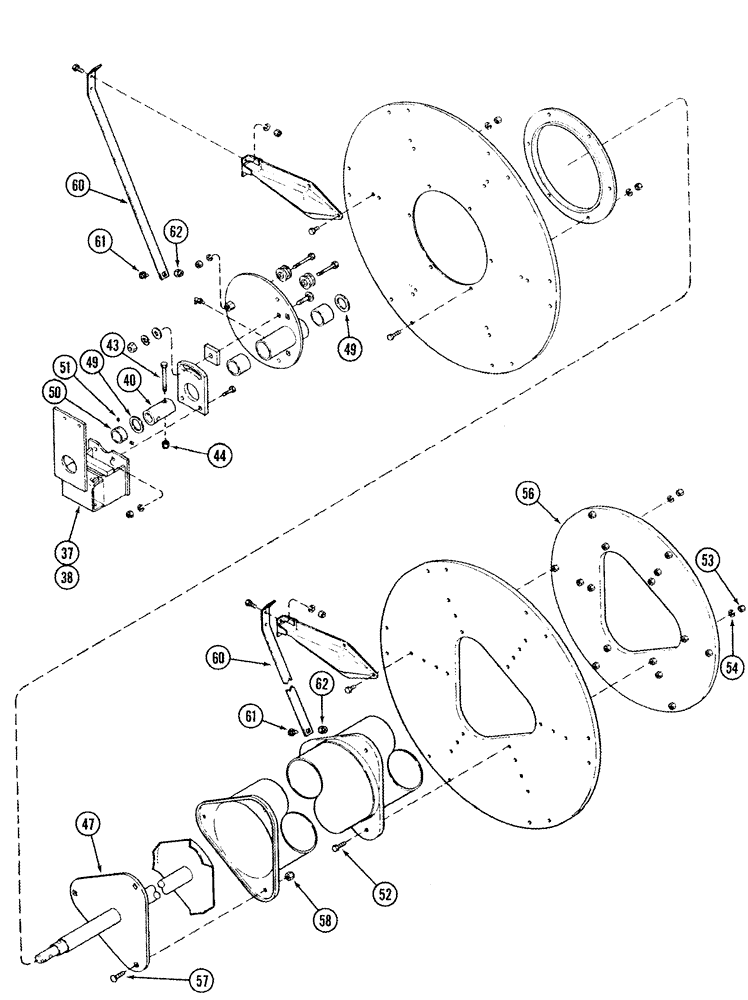 60
61
62
49
43
51
49
40
50
44
37
38
56
53
54
60
62
61
47
52
58
57