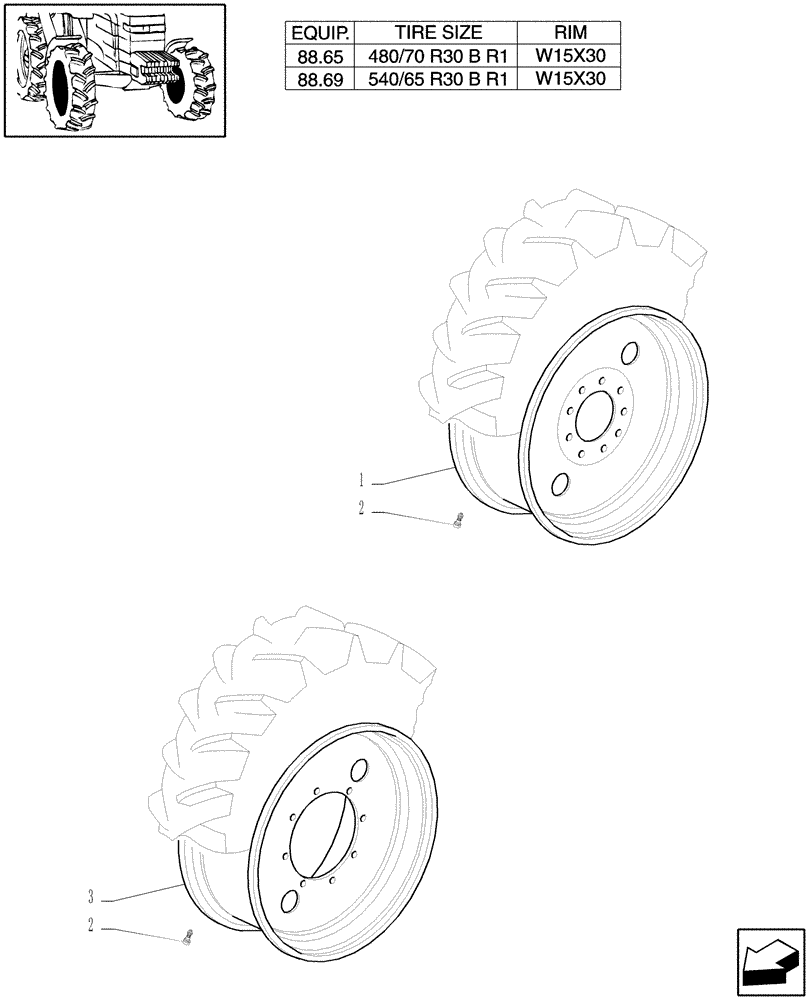 | EQUIP. | TIRE SIZE | RIM |
|---|---|---|
| 88.65 | 480/70 R30 B R1 | W15X30 |
| 88.69 | 540/65 R30 B R1 | W15X30 |

1
2
3
2