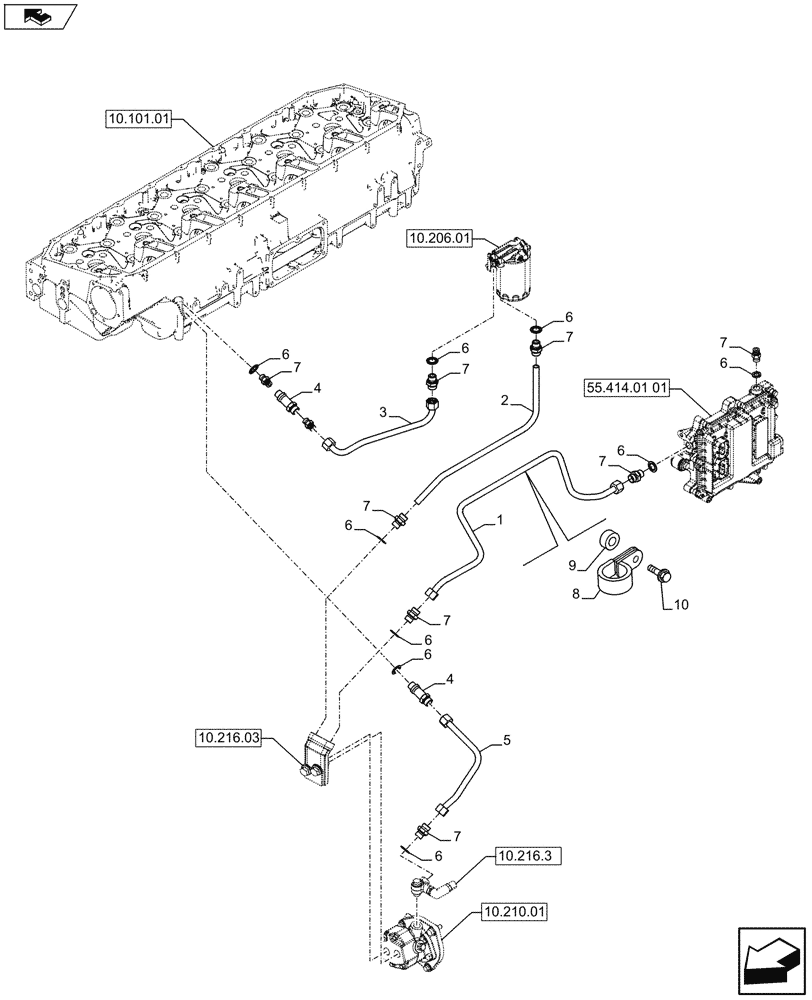 10.101.01
10.206.01
6
7
6
7
6
7
4
3
2
7
6
55.414.01 01
6
7
7
6
1
9
8
10
7
6
6
4
5
10.216.03
7
6
10.216.3
10.210.01