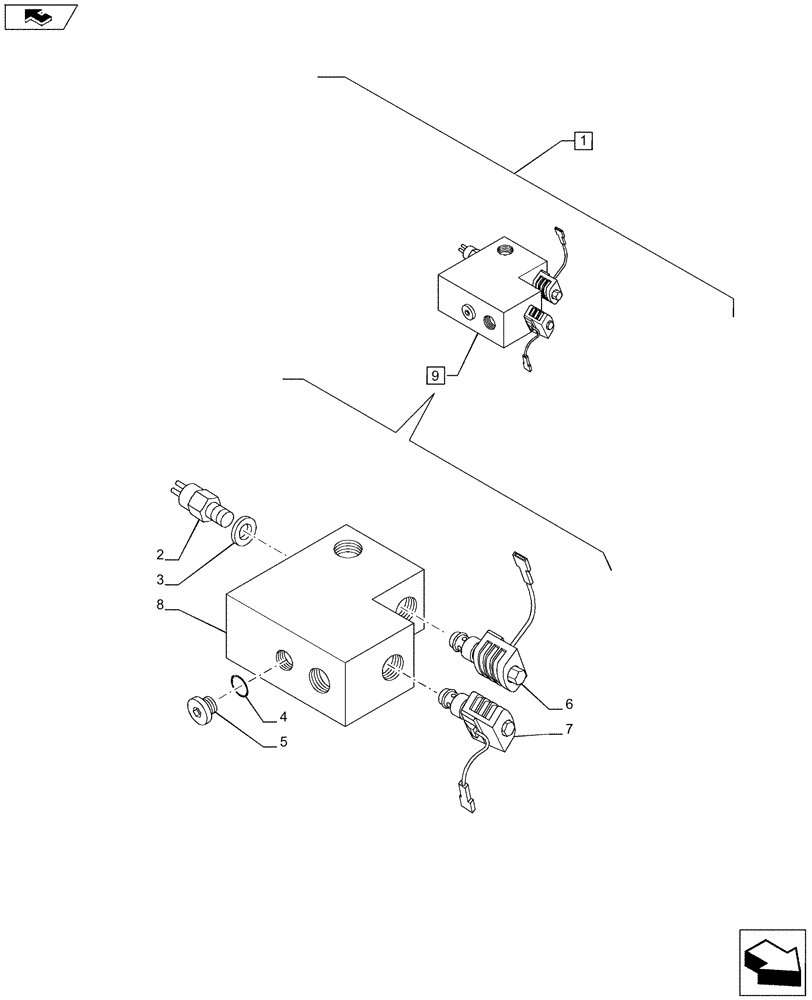 1
9
2
3
8
4
5
6
7