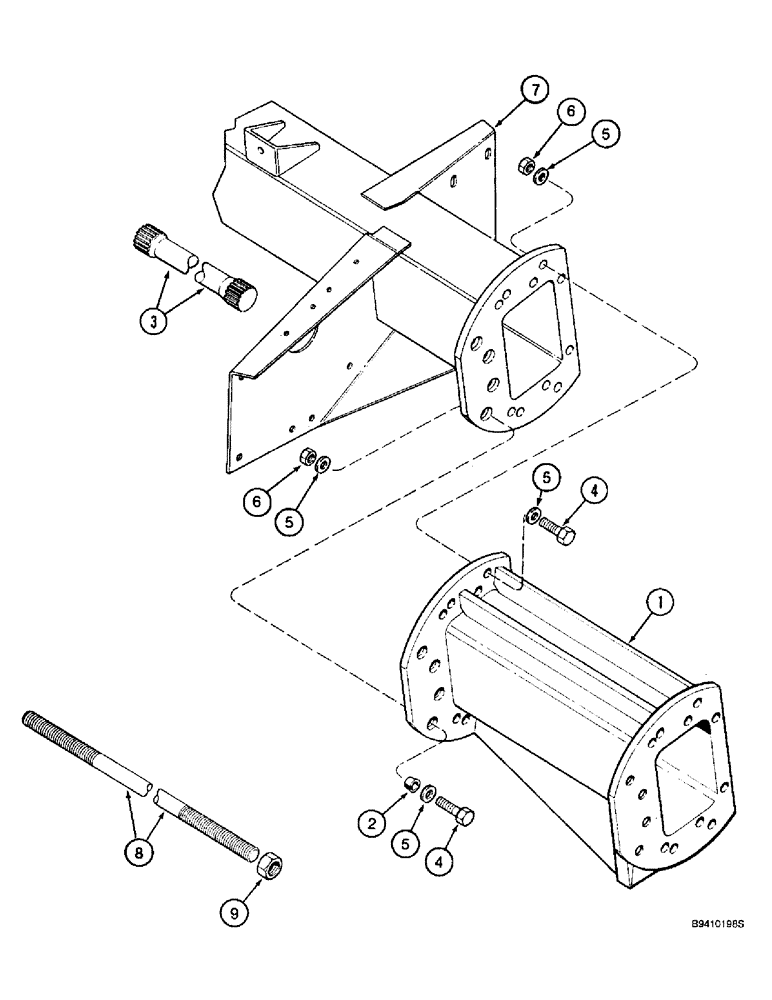 7
6
5
3
6
5
5
4
1
2
5
4
8
9
B9410198S