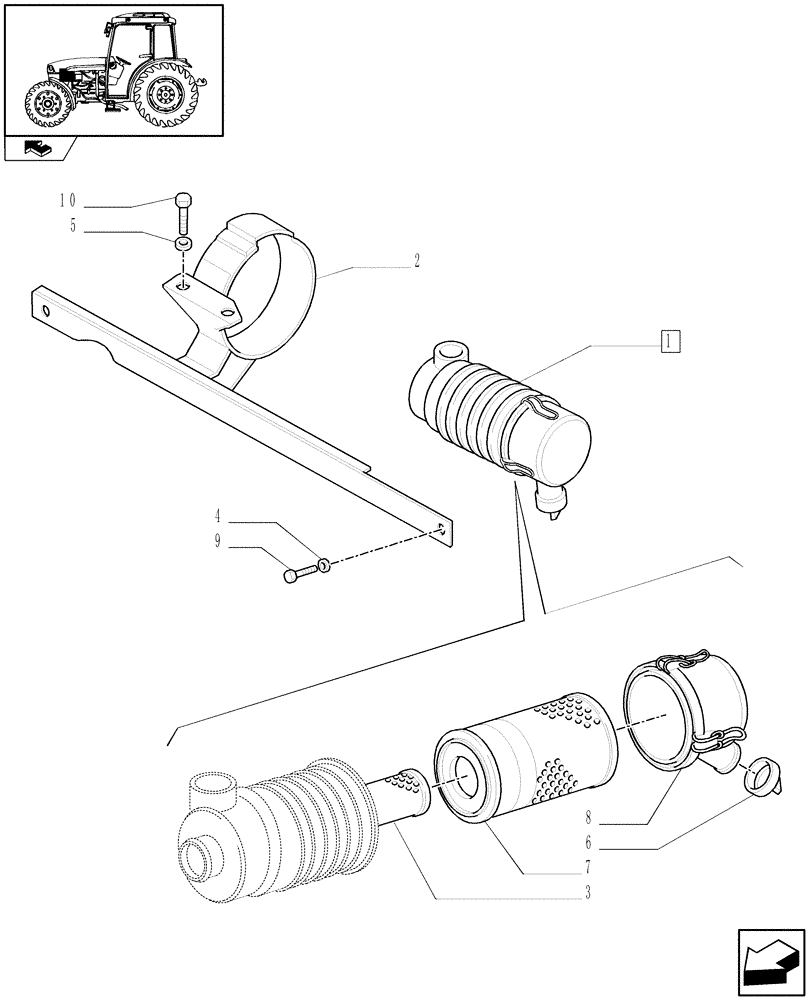 10
5
2
1
4
9
8
6
7
3