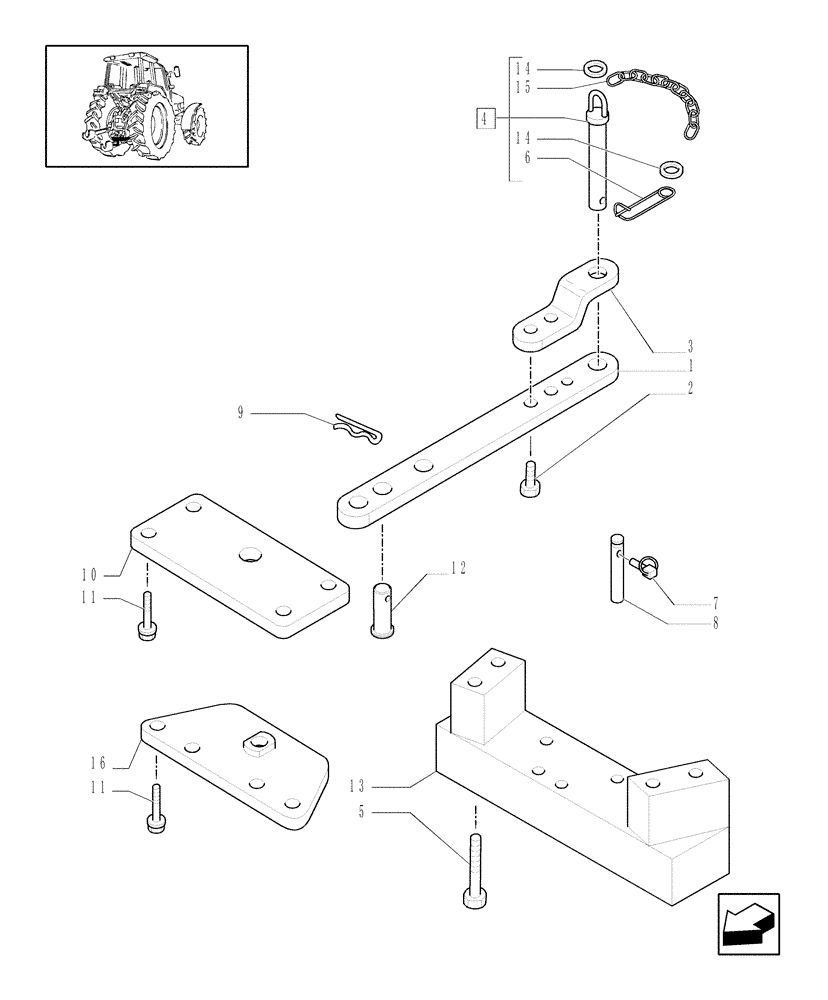 14
15
4
14
6
3
1
2
9
10
11
12
7
8
16
11
13
5