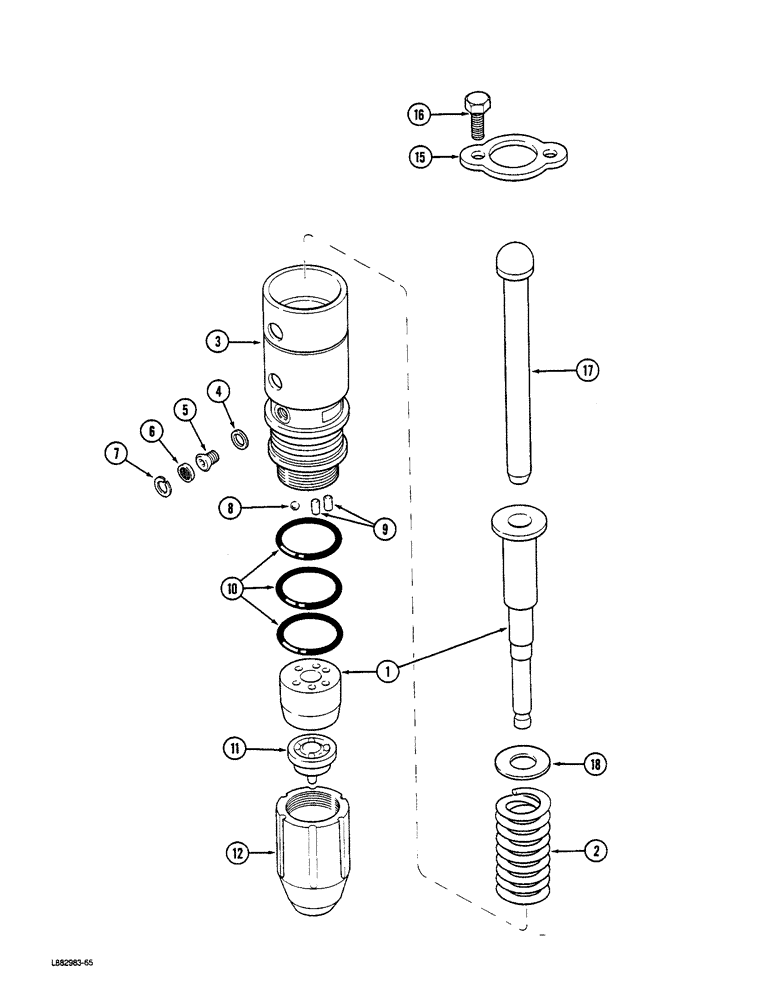 16
15
3
17
4
5
6
7
8
9
10
1
11
18
12
2
L882983-65