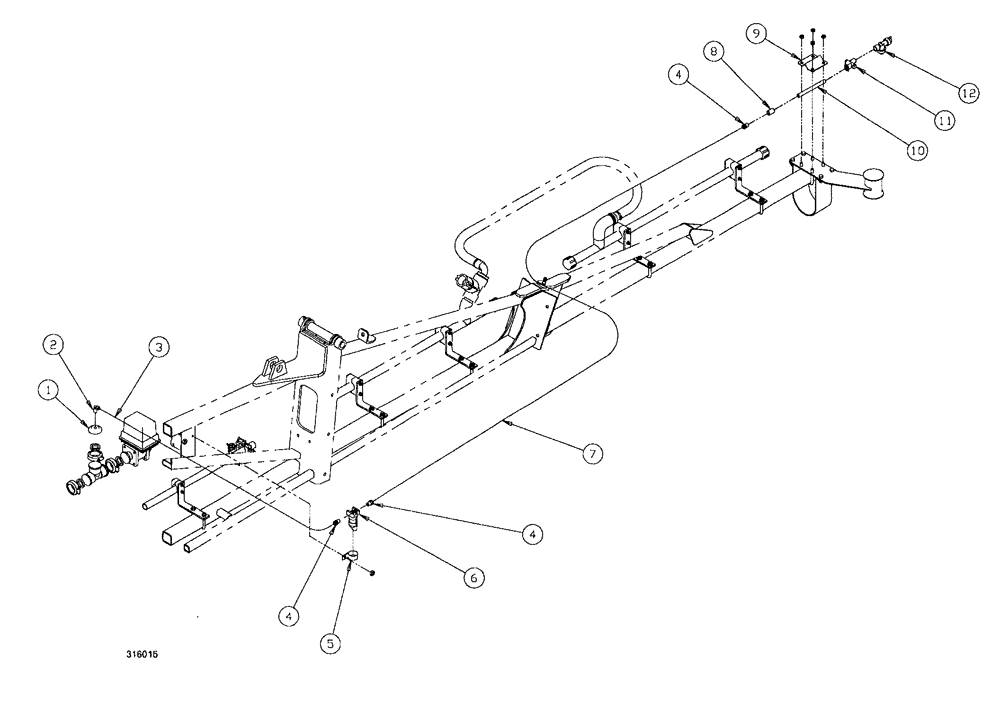 9
8
4
12
11
10
2
3
1
7
4
6
4
5
316015