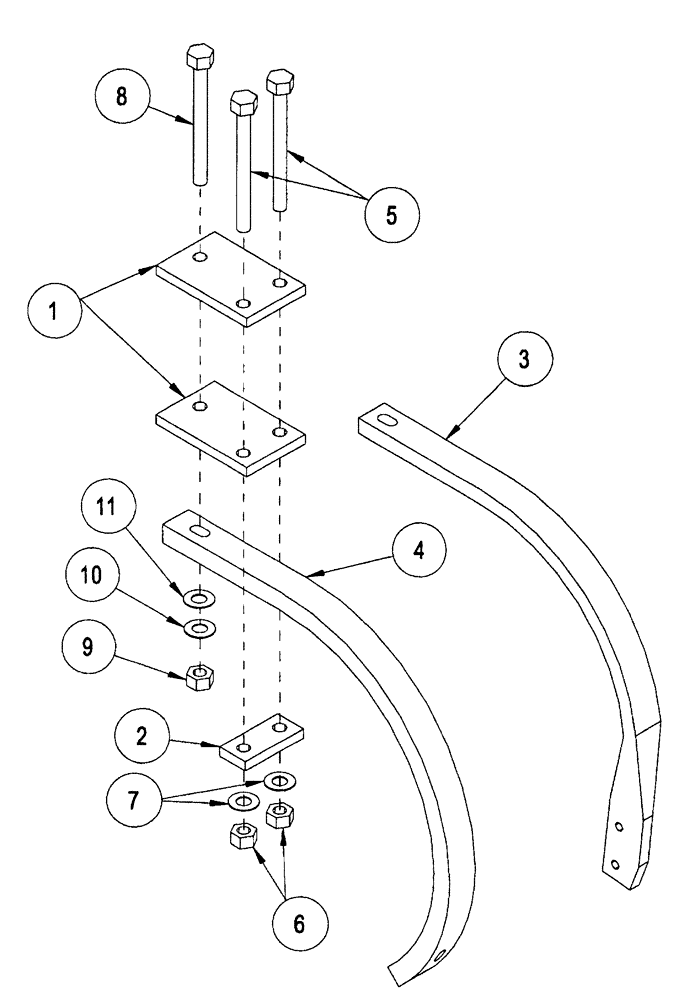 8
5
1
3
11
4
10
9
2
7
6