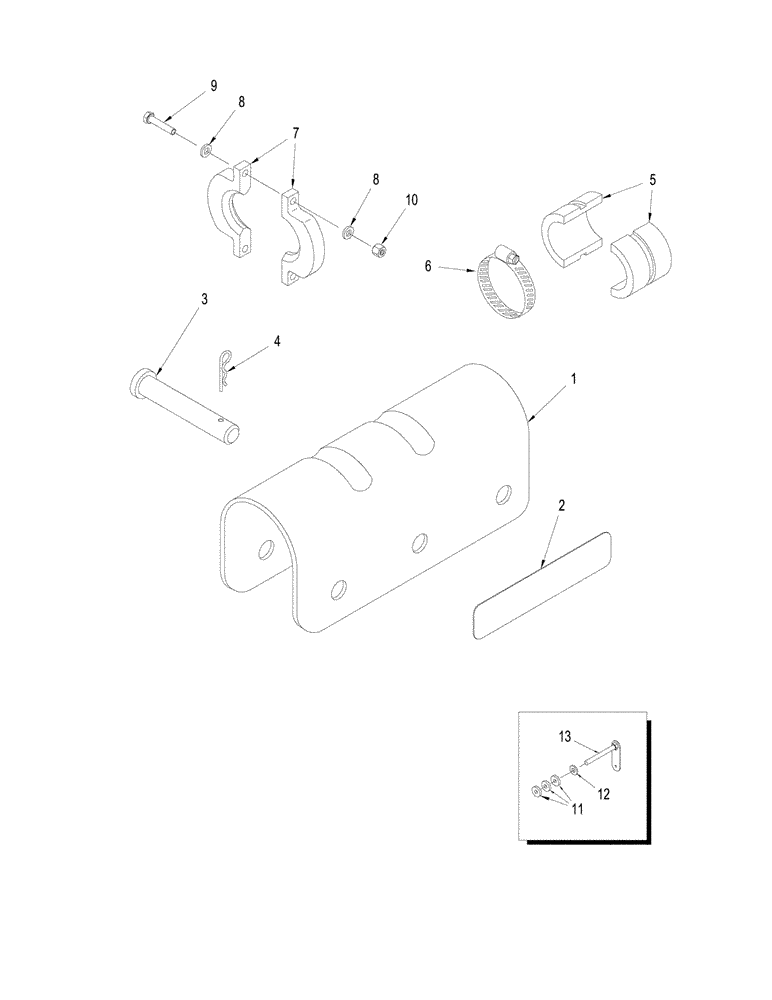 9
8
7
8
10
5
6
3
4
1
2
13
12
11