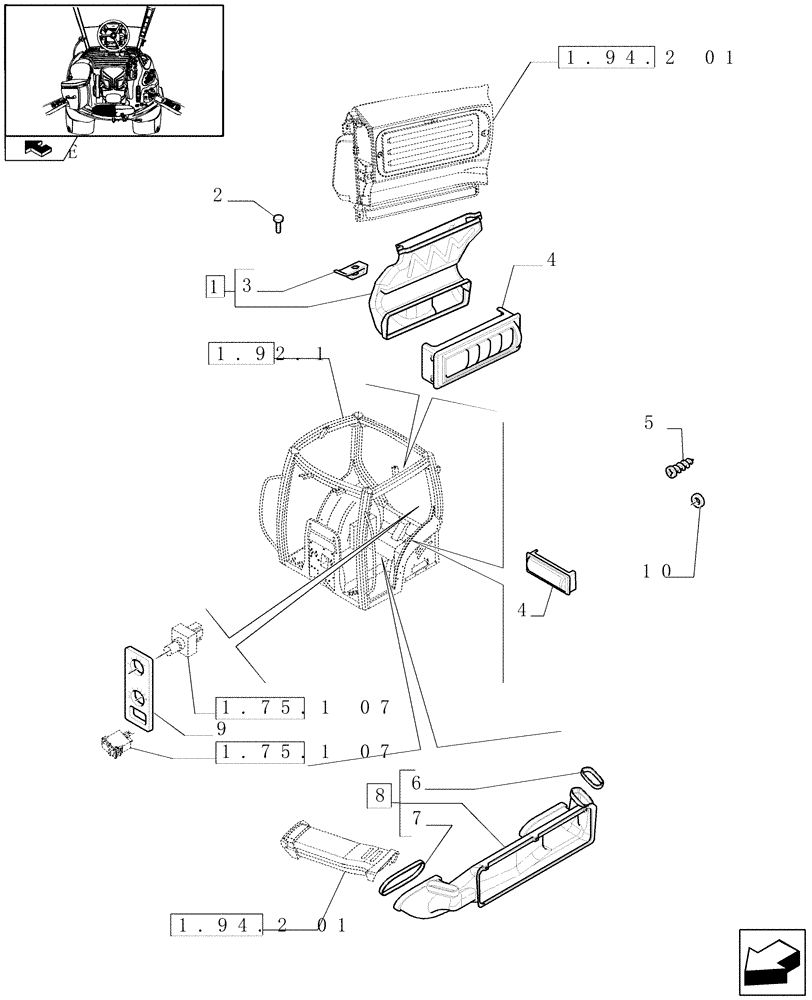 E

1.94.2 01

2

1 3

4

1.92.1

5

10

4

1.75.1 07

9

1.75.1 07

8 6

7

1.94.2 01