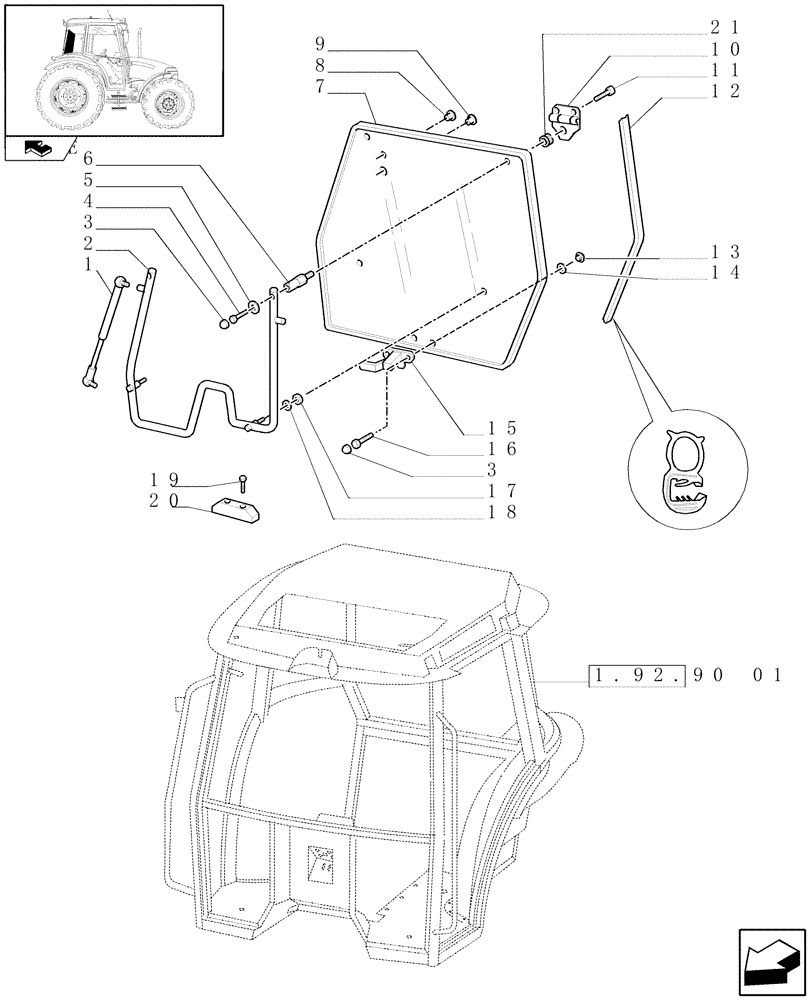 9
8
7
6
5
4
3
2
1
21
10
11
12
13
14
15
16
3
17
18
19
20
1.92.90 01