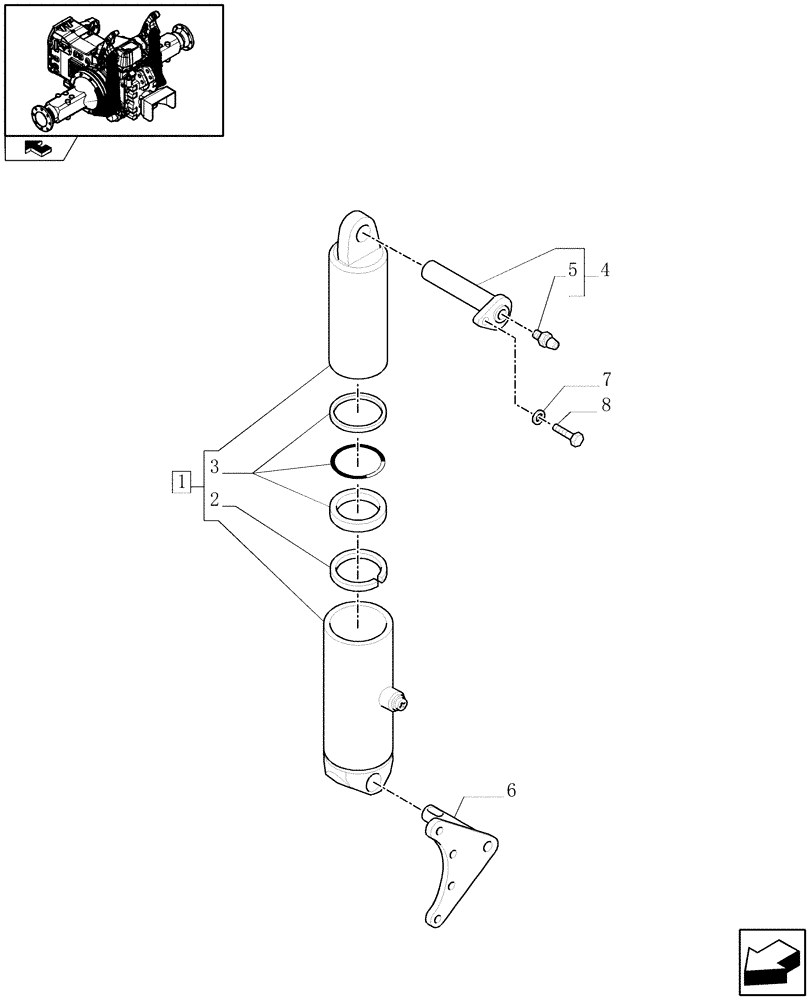 5
4
7
8
1
3
2
6