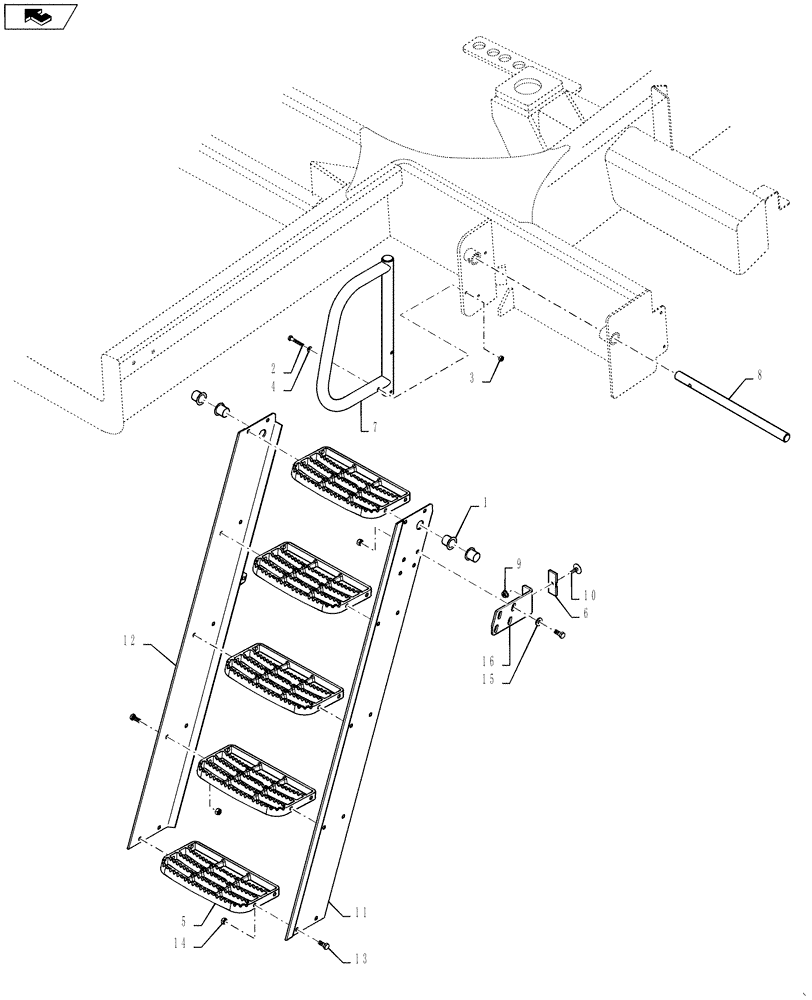 2
4
3
7
8
1
9
10
6
16
15
12
5
14
11
13