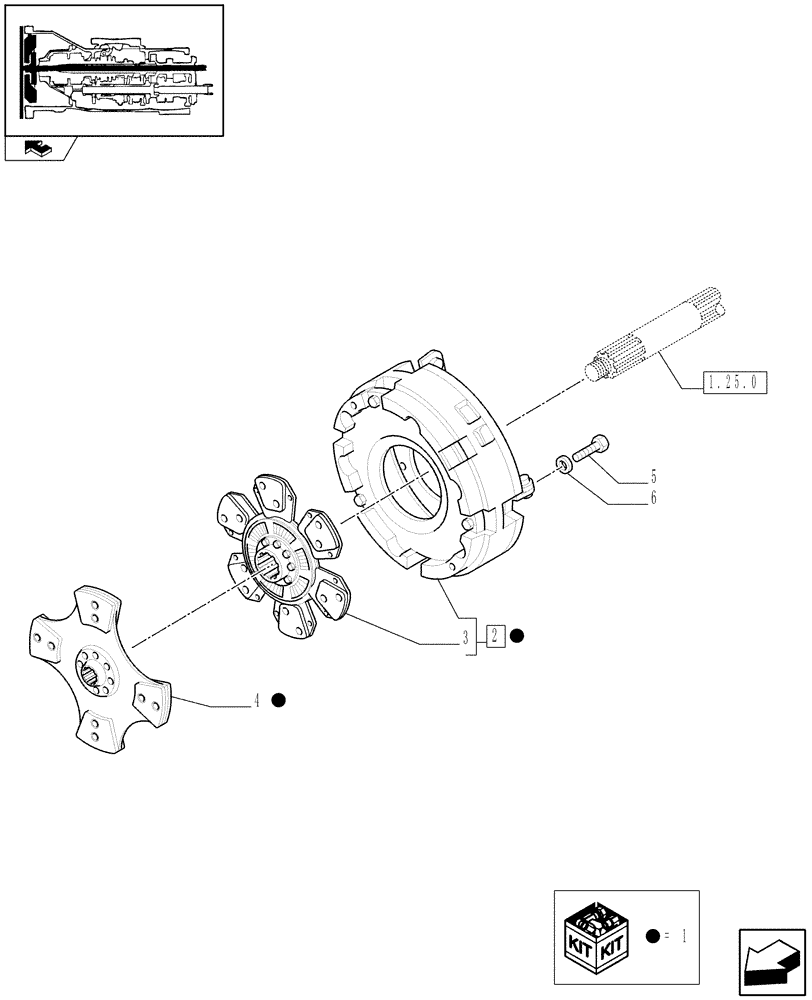 1.25.0
5
6
3
2 ●
4 ●
KIT KIT
● = 1