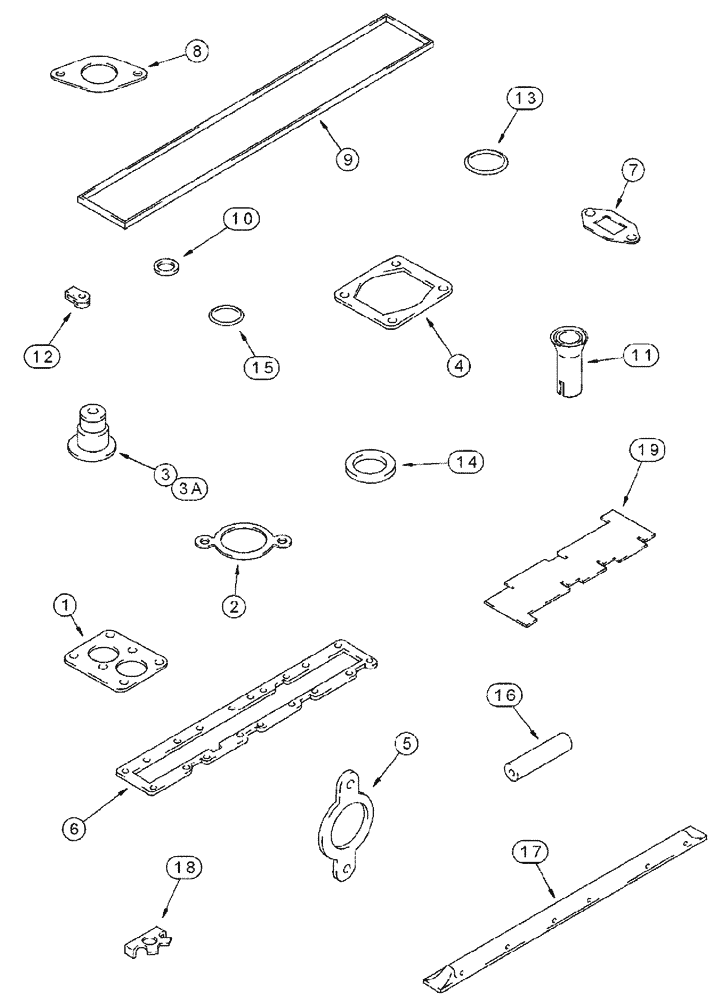 8
9
13
7
10
12
15
4
11
3
3A
14
19
2
1
16
6
5
18
17