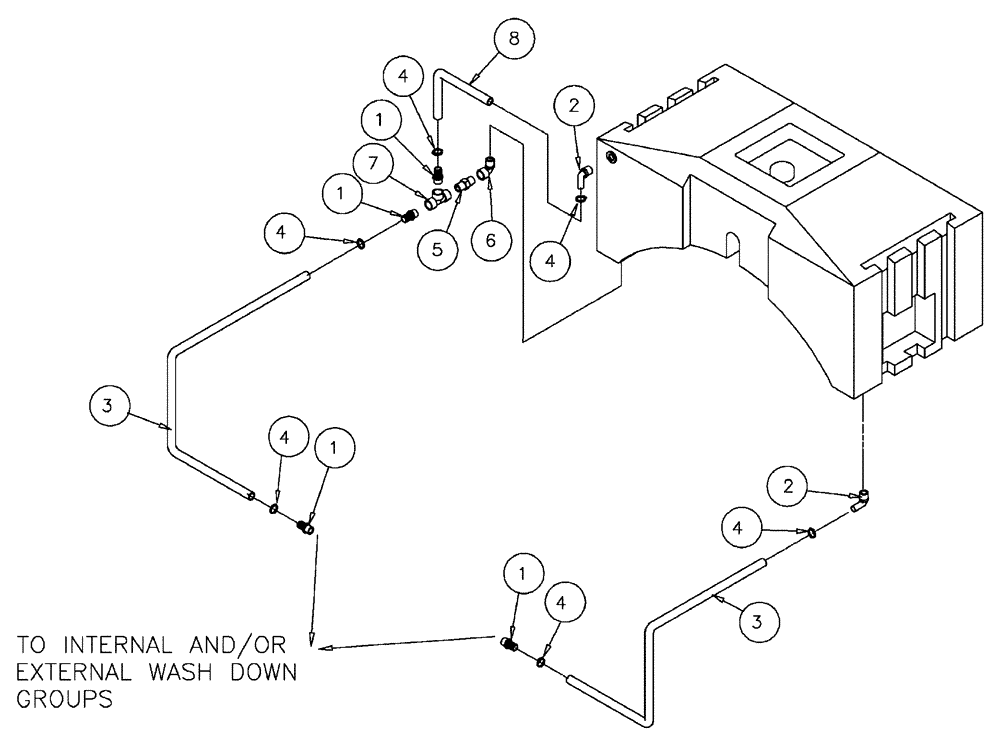 8
4
2
1
7
1
4
5
6
4
3
4
1
2
4
1
4
3
TO INTERNAL AND/OR EXTERNAL WASH DOWN GROUPS