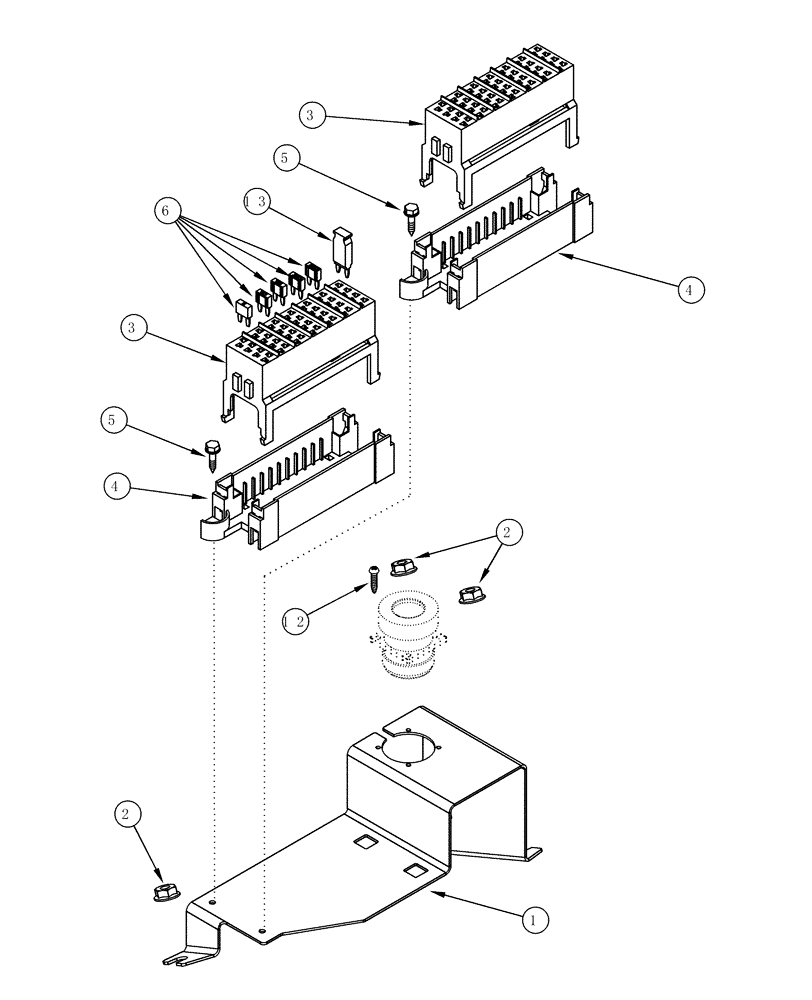 3
5
6
13
4
3
5
4
2
12
2
1