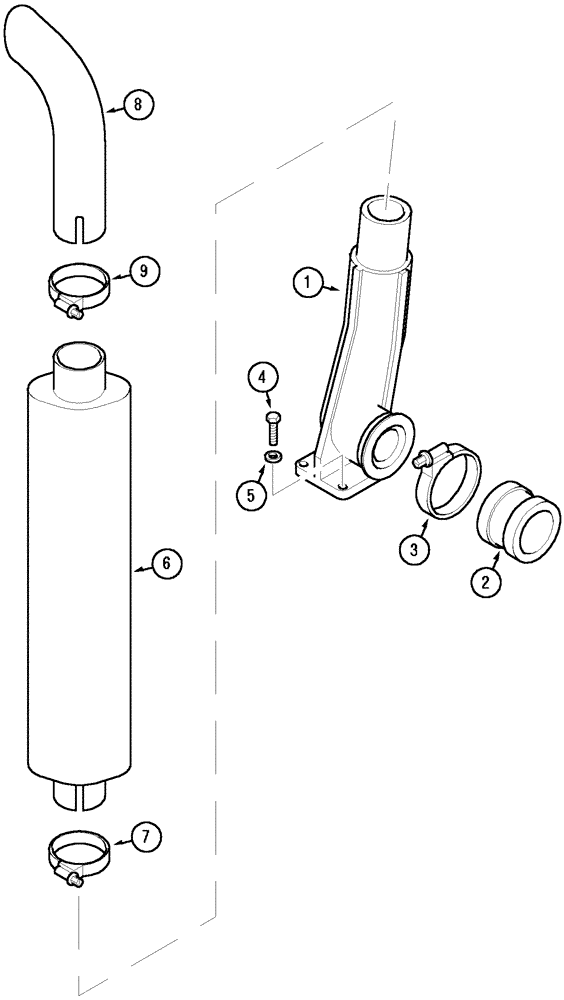 8
9
1
4
5
3
2
6
7