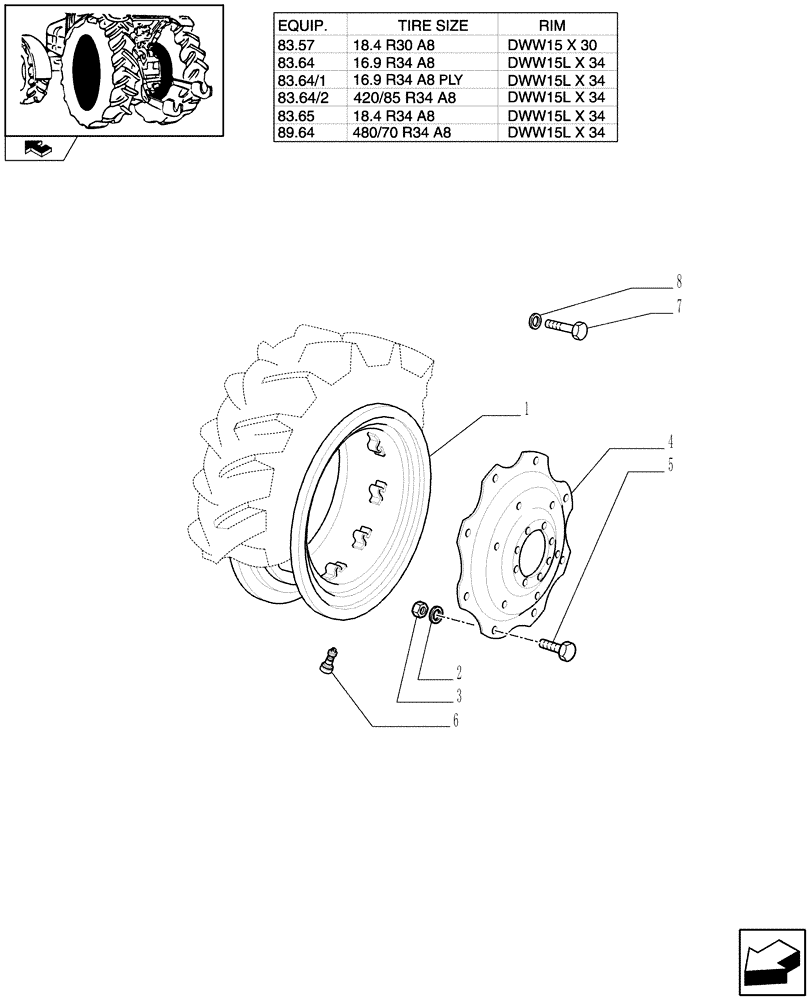 | EQUIP. | TIRE SIZE | RIM |
|---|---|---|
| 83.57 | 18.4 R30 A8 | DWW15 X 30 |
| 83.64 | 16.9 R34 A8 | DWW15L X 34 |
| 83.64/1 | 16.9 R34 A8 PLY | DWW15L X 34 |
| 83.64/2 | 420/85 R34 A8 | DWW15L X 34 |
| 83.65 | 18.4 R34 A8 | DWW15L X 34 |
| 89.64 | 480/70 R34 A8 | DWW15L X 34 |

8
7
1
4
5
2
3
6