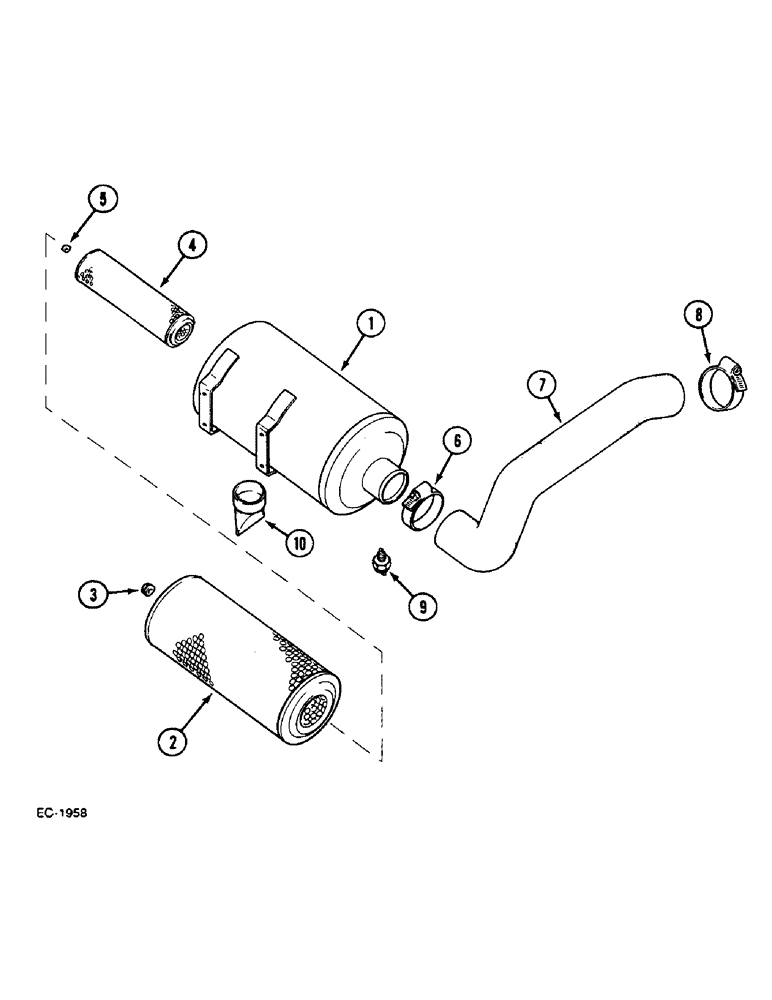 5
4
1
8
7
6
10
9
3
2
EC-1958