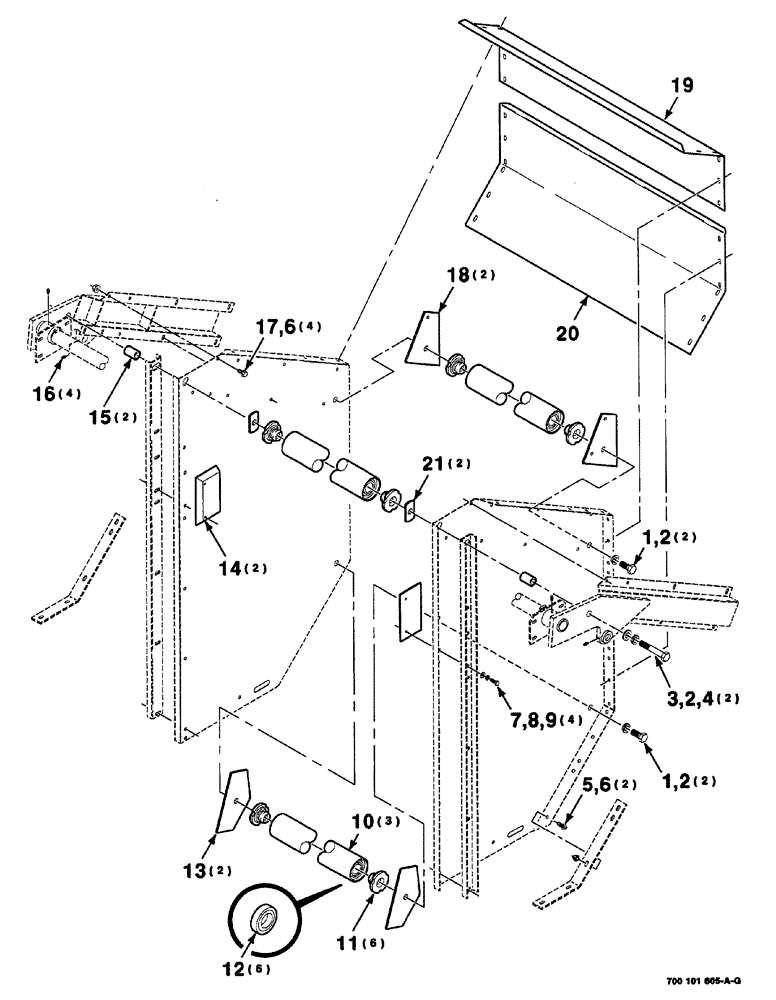 19
20
18(2)
17,6(4)
16(4)
15(2)
21(2)
14(2)
1,2(2)
3,2,4(2)
7,8,9(4)
1,2(2)
5,6(2)
10(3)
13(2)
11(6)
12(6)
700 101 605-A-G