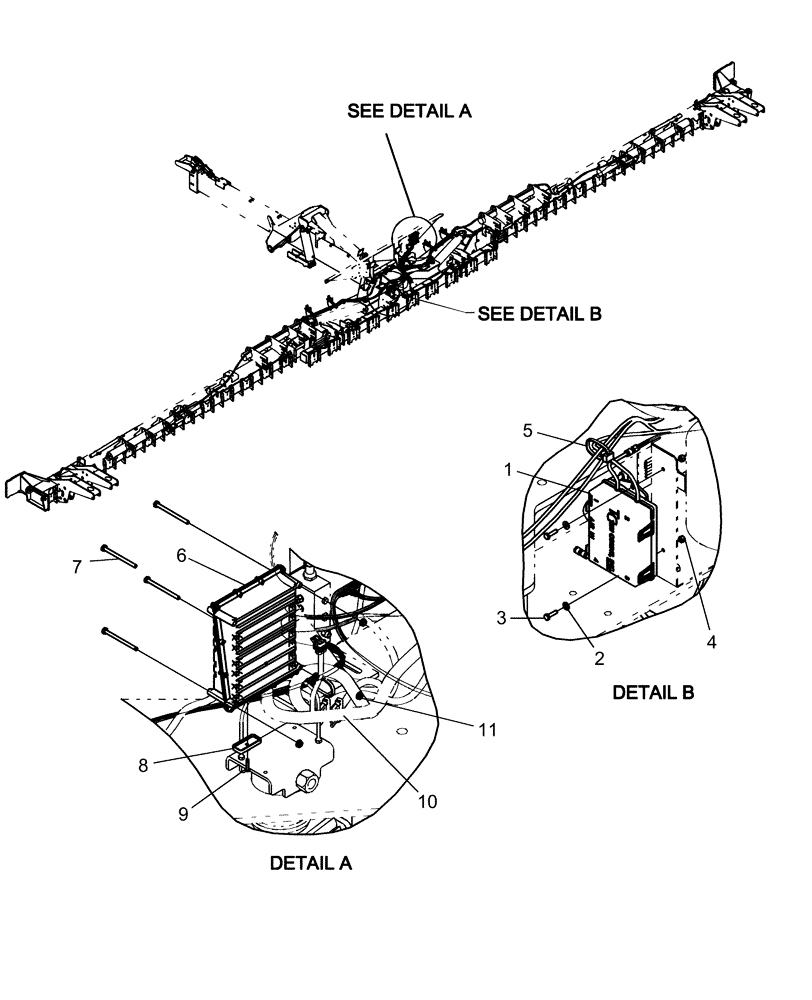 SEE DETAIL A

SEE DETAIL B

5

1

3

2

4

DETAIL B

7

6

8

9

10

11

DETAIL A