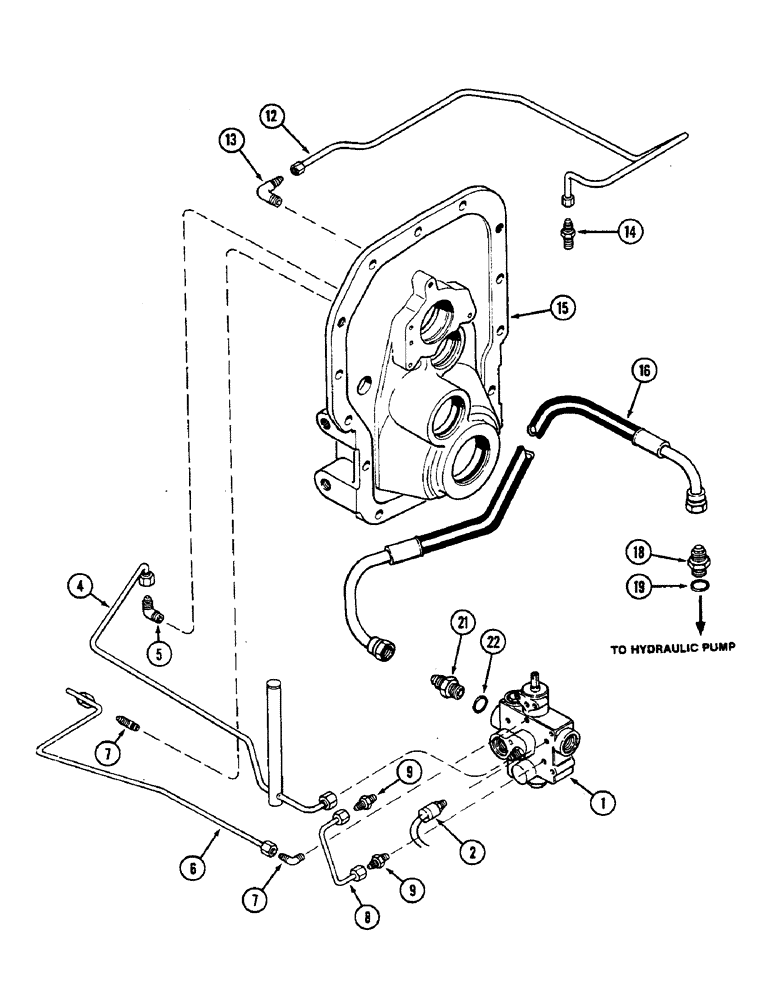 12
13
14
15
16
18
19
TO HYDRAULIC PUMP
4
5
21
22
7
9
1
2
6
7
9
8