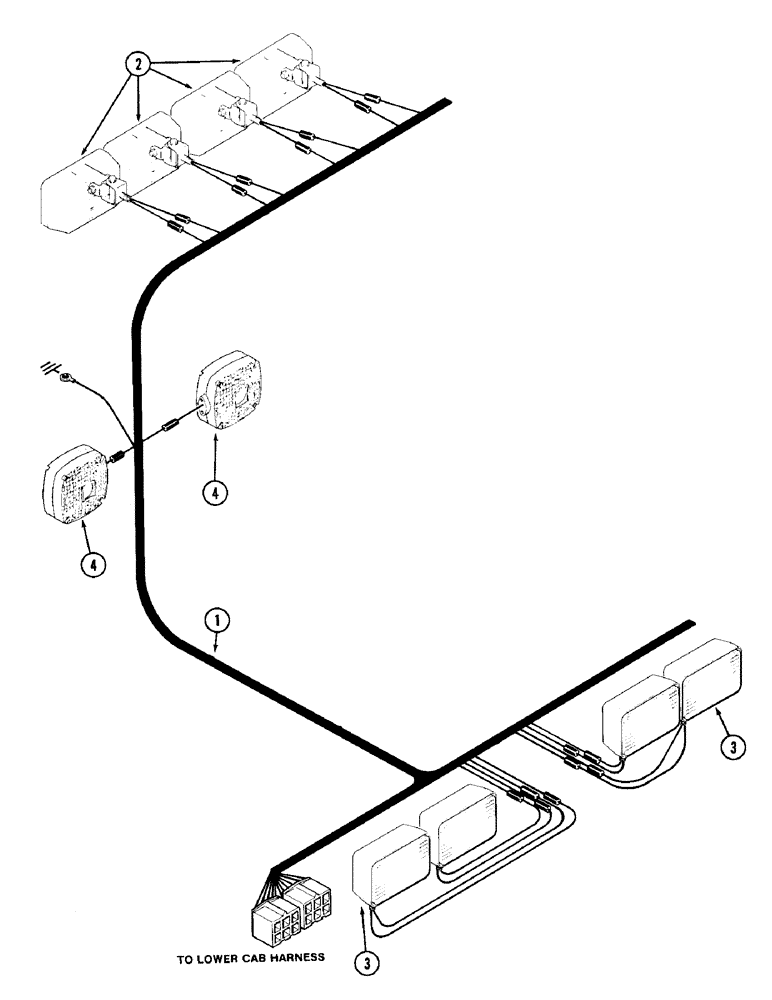 2

4

4

1

3

3

TO LOWER CAB HARNESS