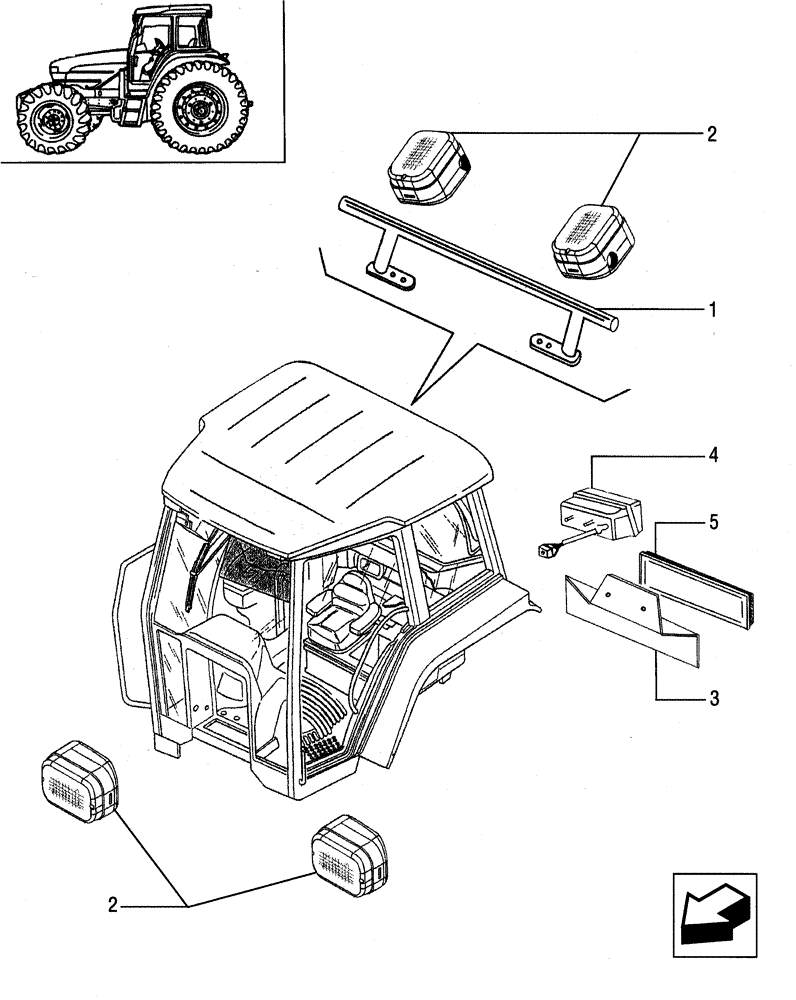 2
1
4
5
3
2