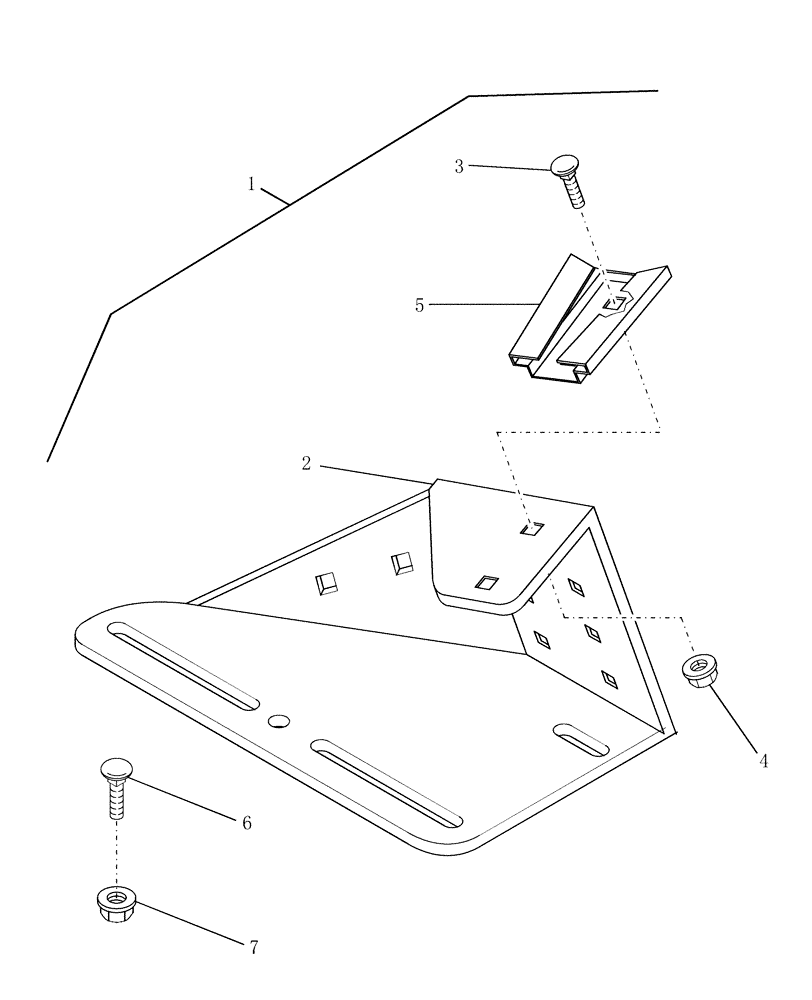 1
3
5
2
4
6
7