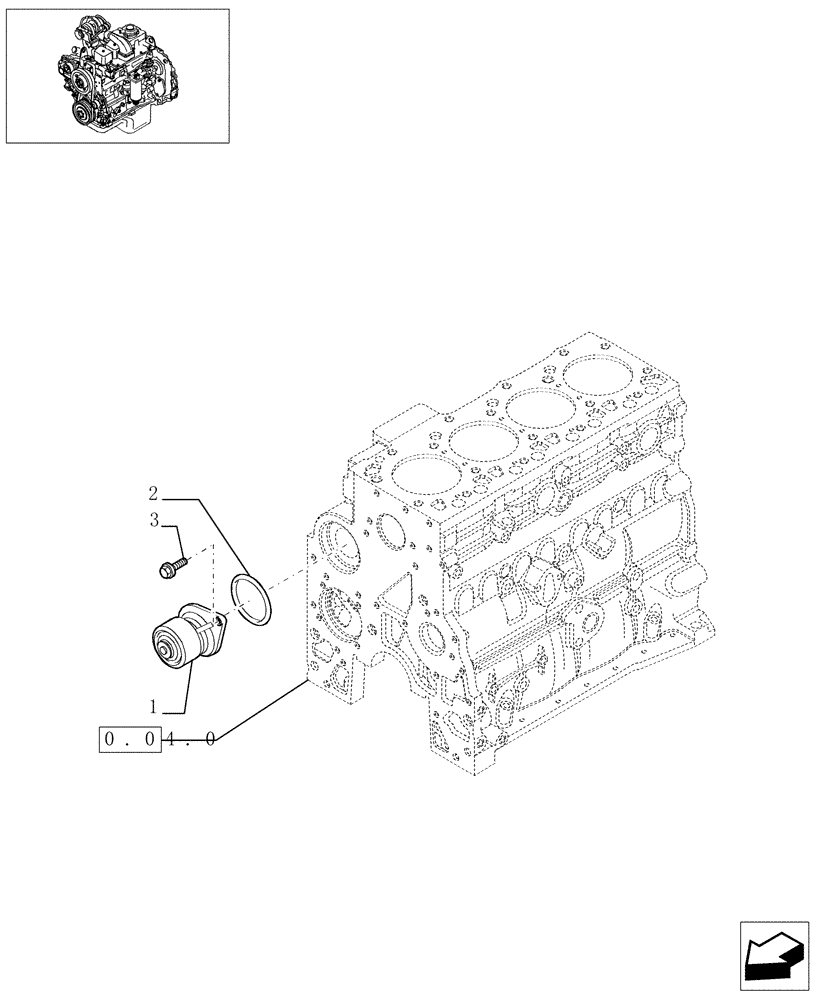 2
3
1
0 . 04 . 0