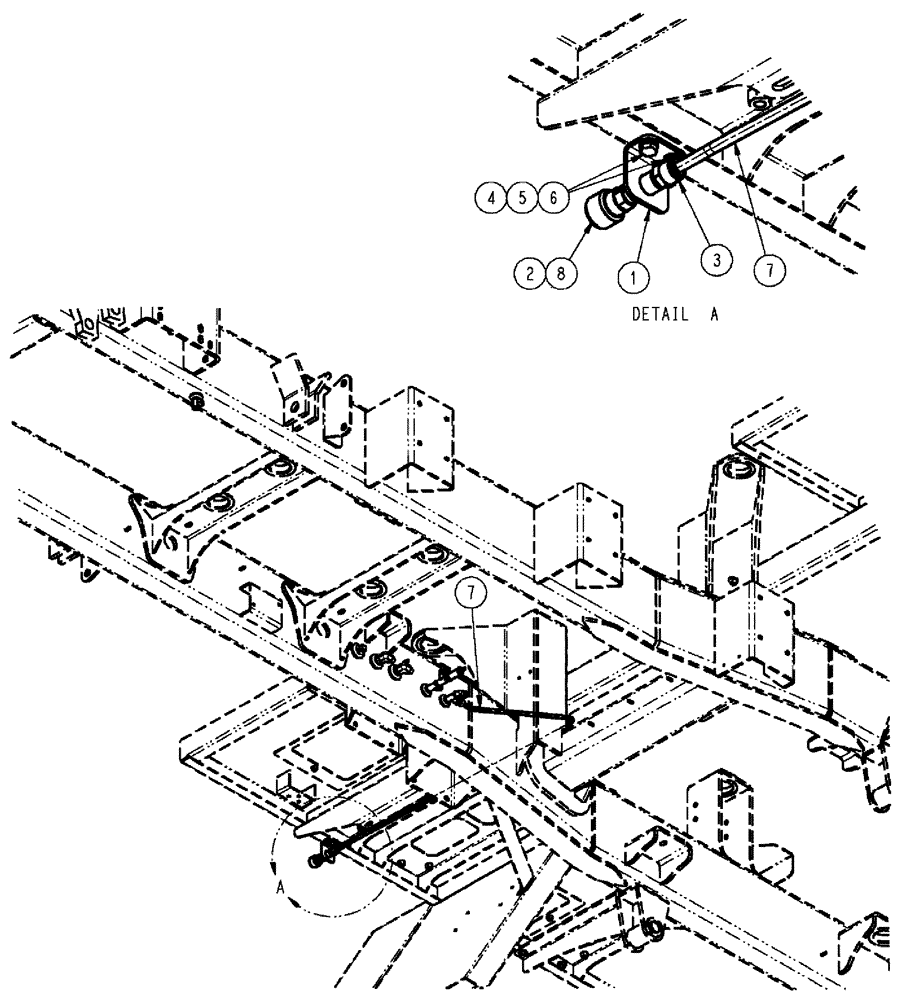 4 5 6
2 8
1
3
7
DETAIL A
7
A