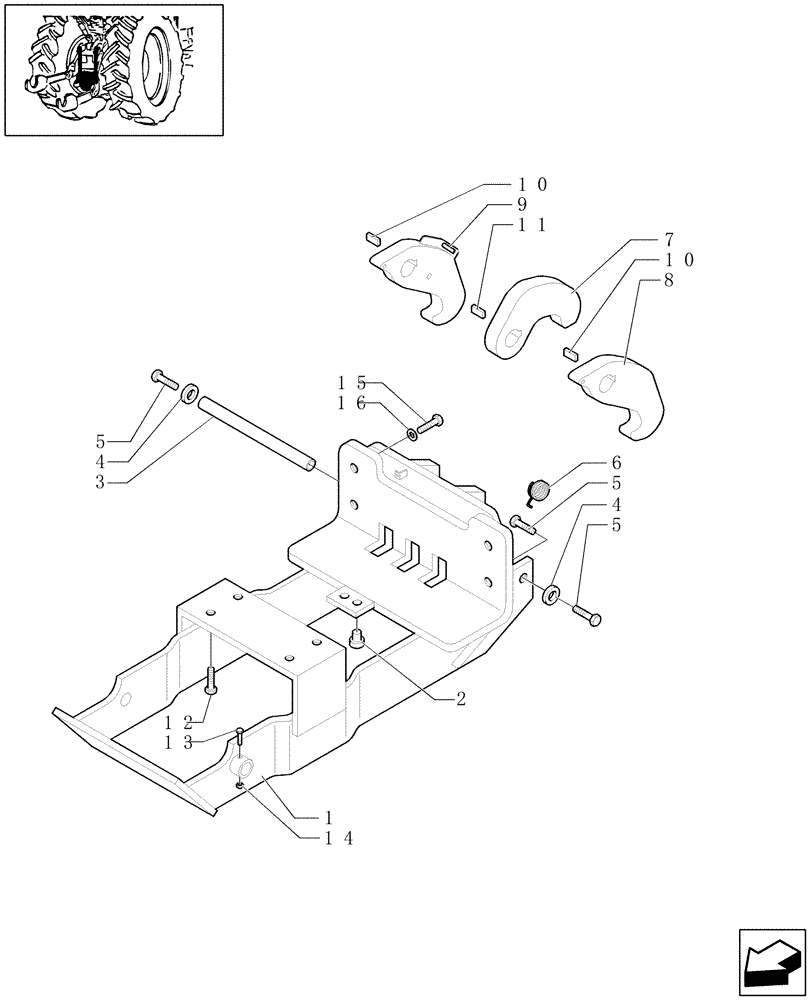 10
9
11
7
10
8
15
16
5
4
3
6
5
4
5
2
12
13
1
14