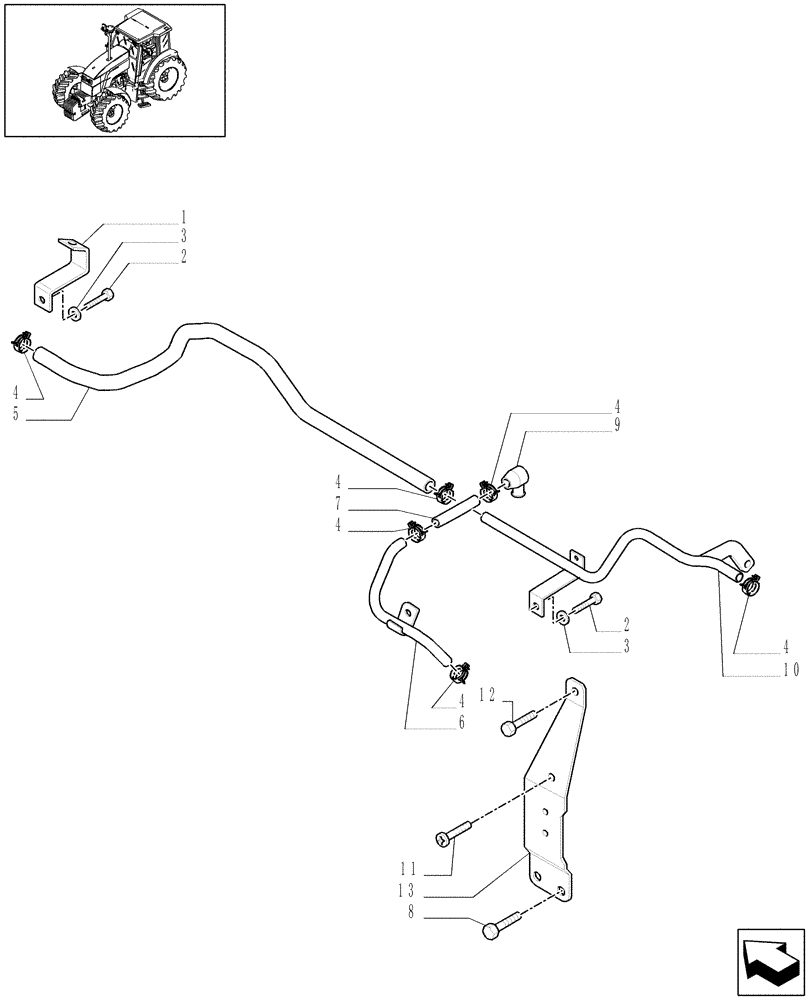 1
3
2
4
5
4
9
4
7
4
2
3
4
10
4
6
12
11
13
8