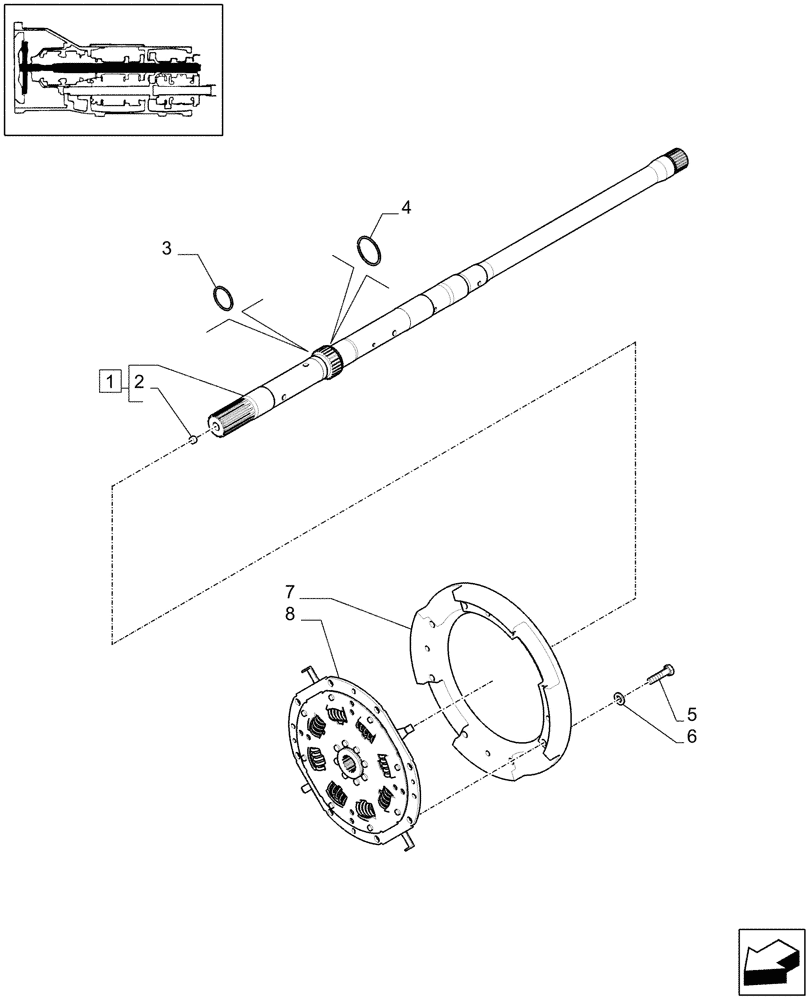 4
3
1
2
7
8
5
6