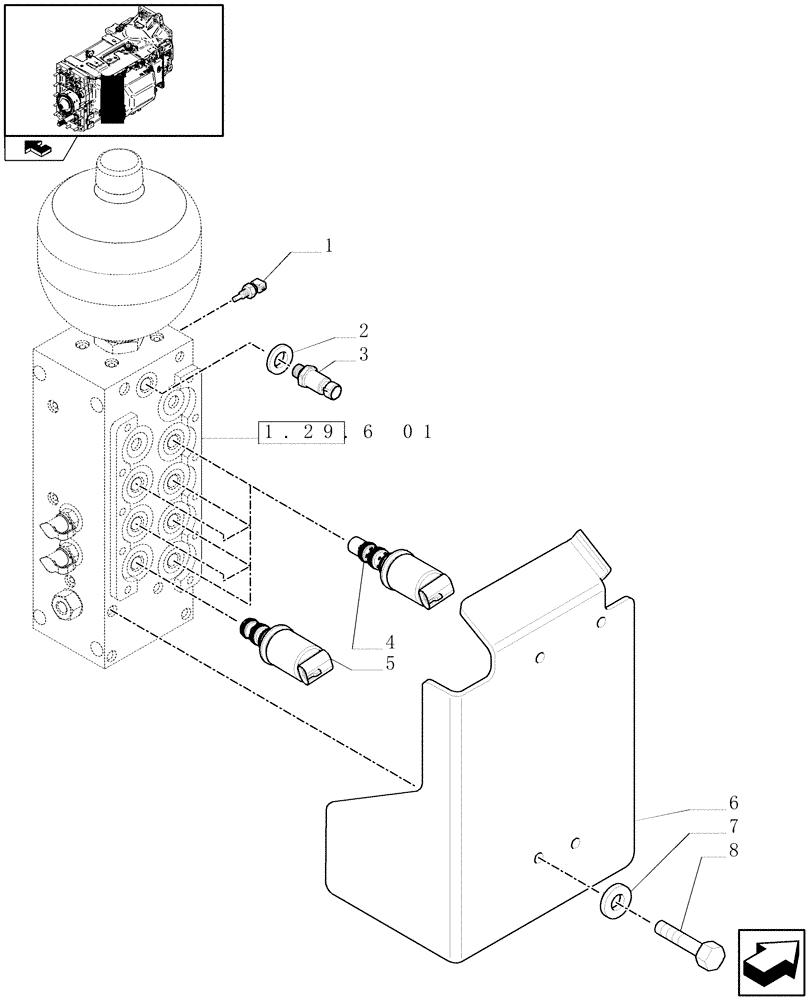 1
2
3
1.29.6 01
4
5
6
7
8